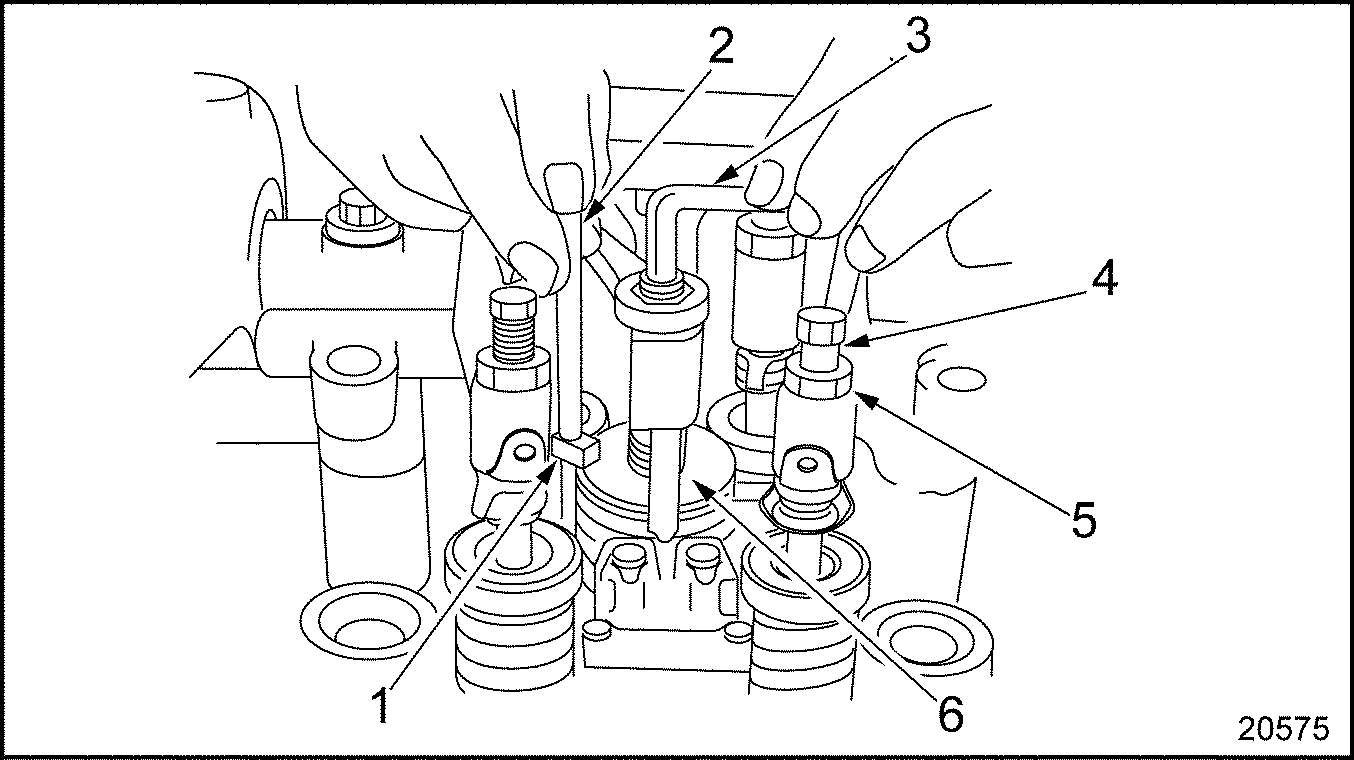 2
3
4
5
1
6
20575