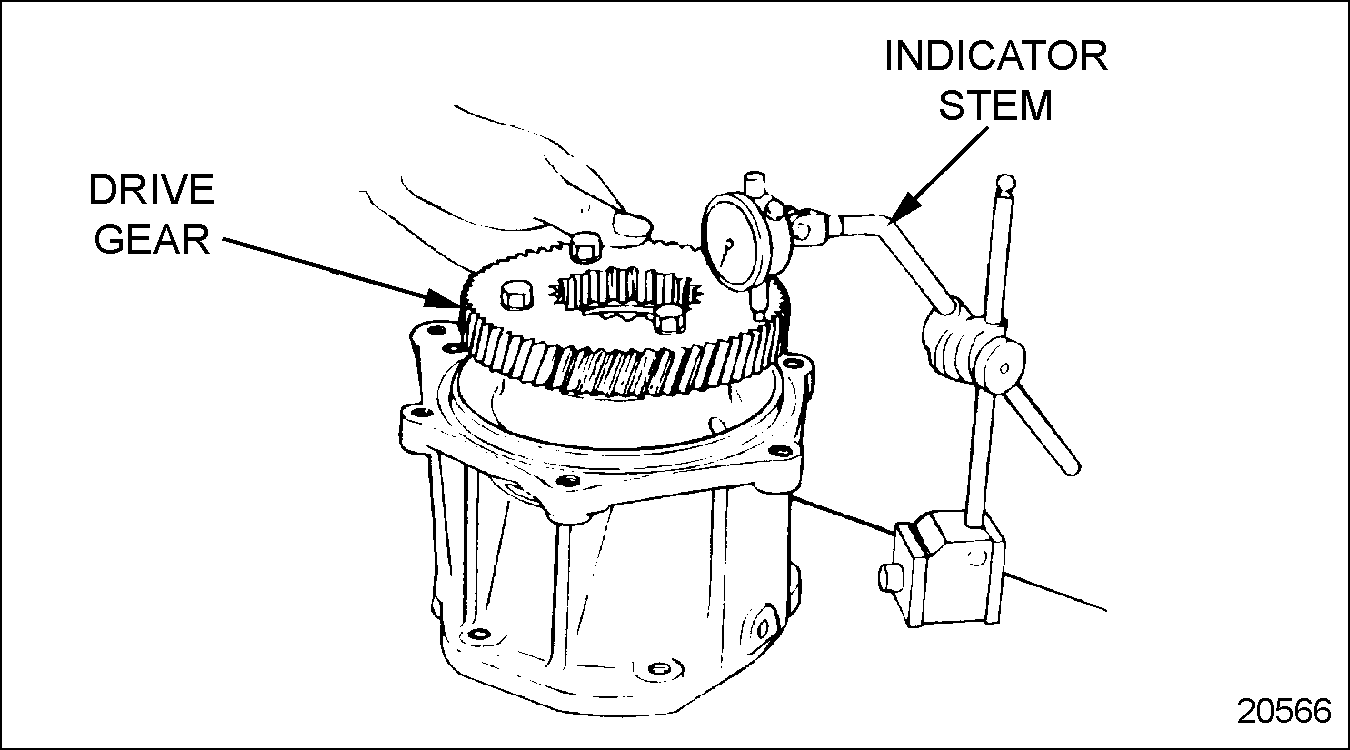 INDICATOR STEM

DRIVE GEAR

20566