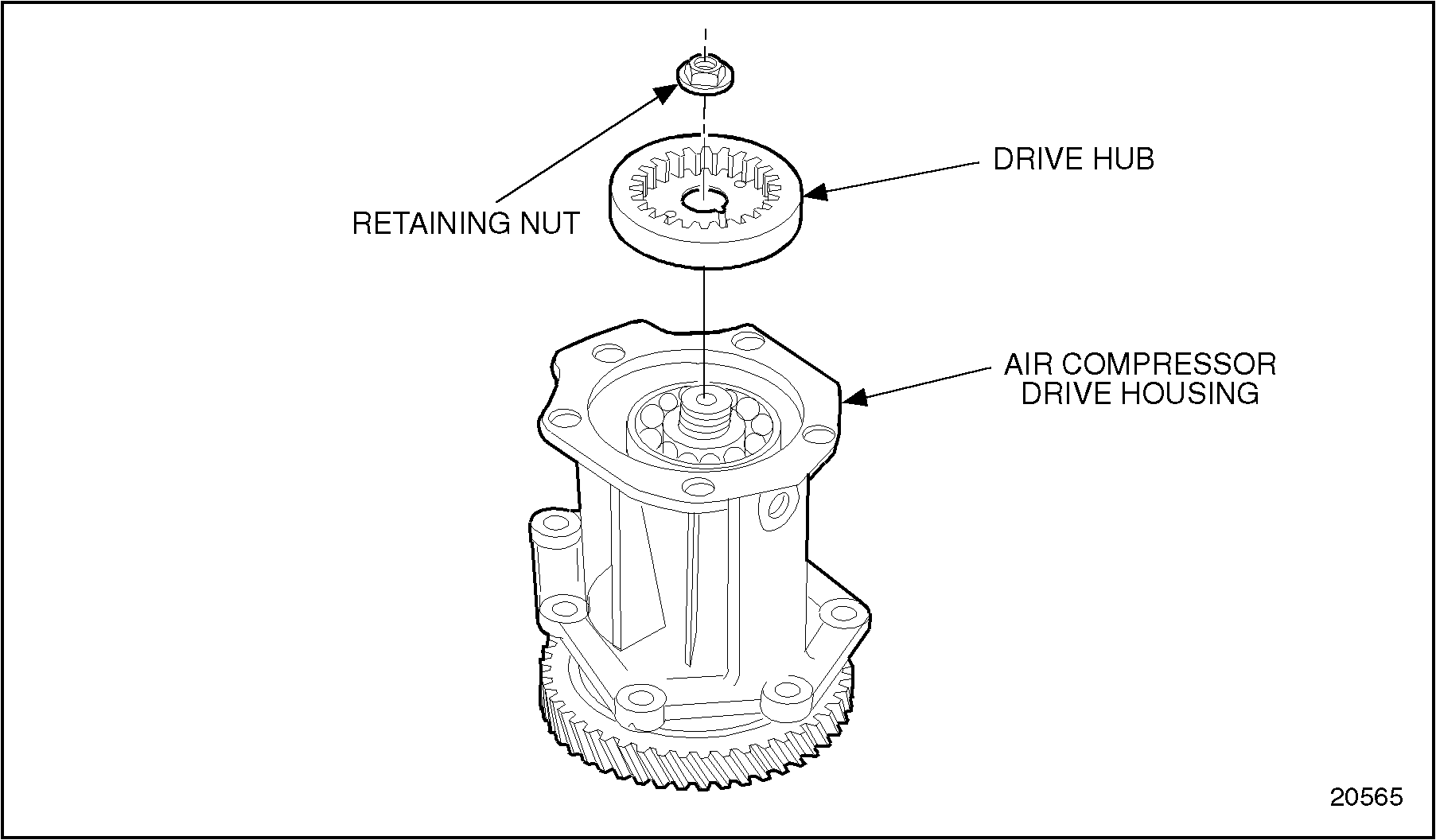 DRIVE HUB

RETAINING NUT

AIR COMPRESSOR
DRIVE HOUSING

20565