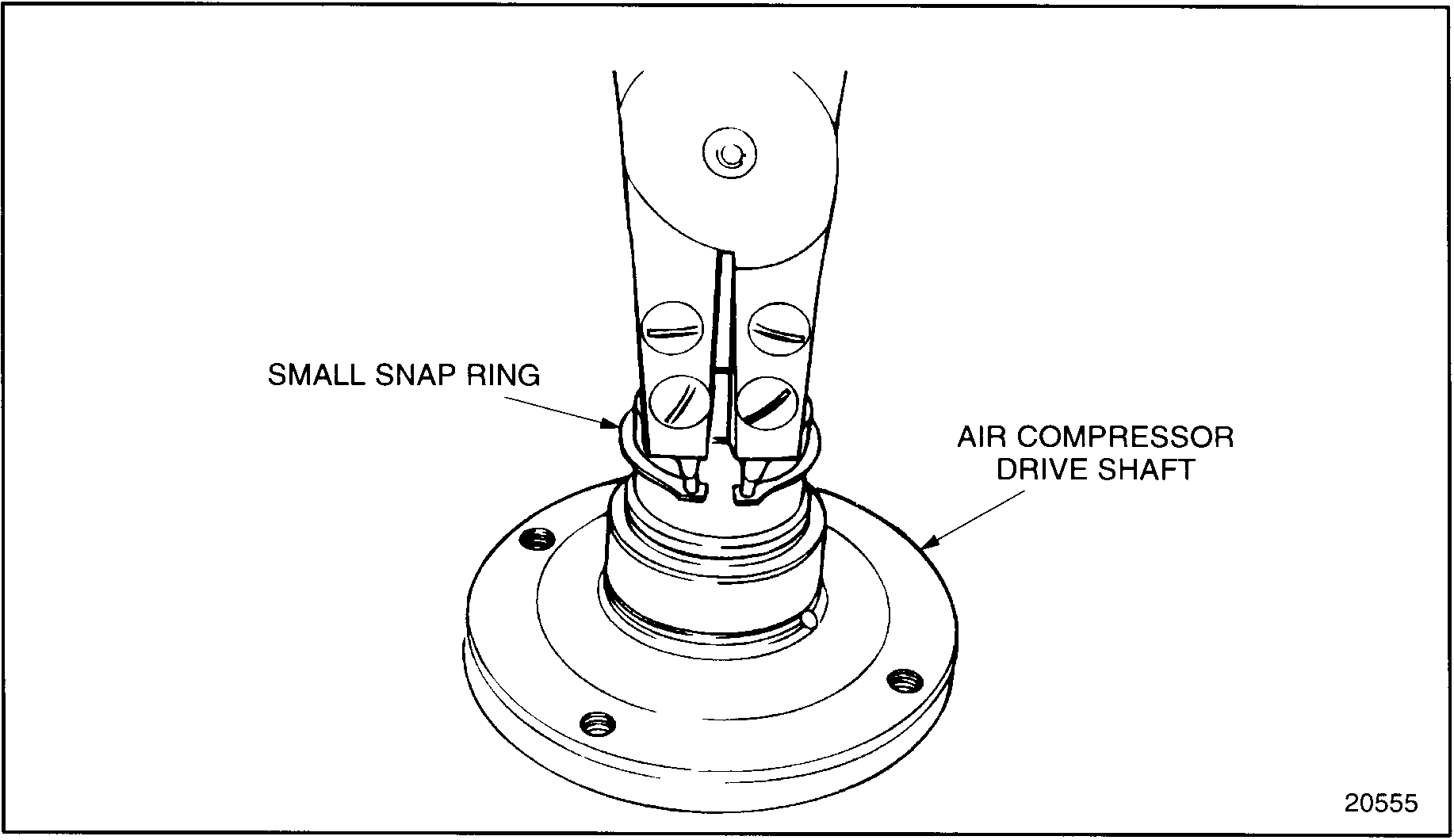 SMALL SNAP RING

AIR COMPRESSOR DRIVE SHAFT

20555