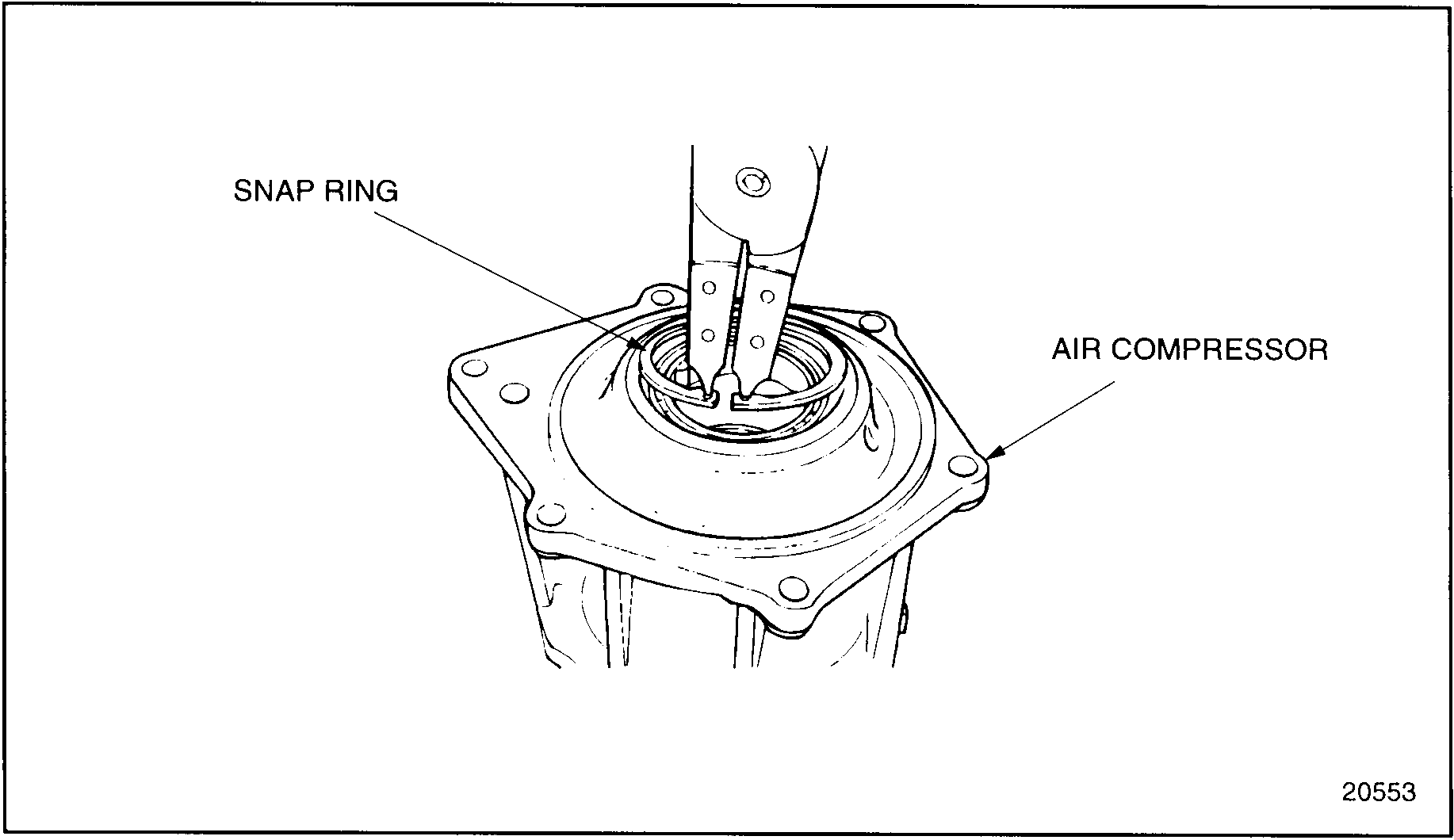 SNAP RING

AIR COMPRESSOR

20553