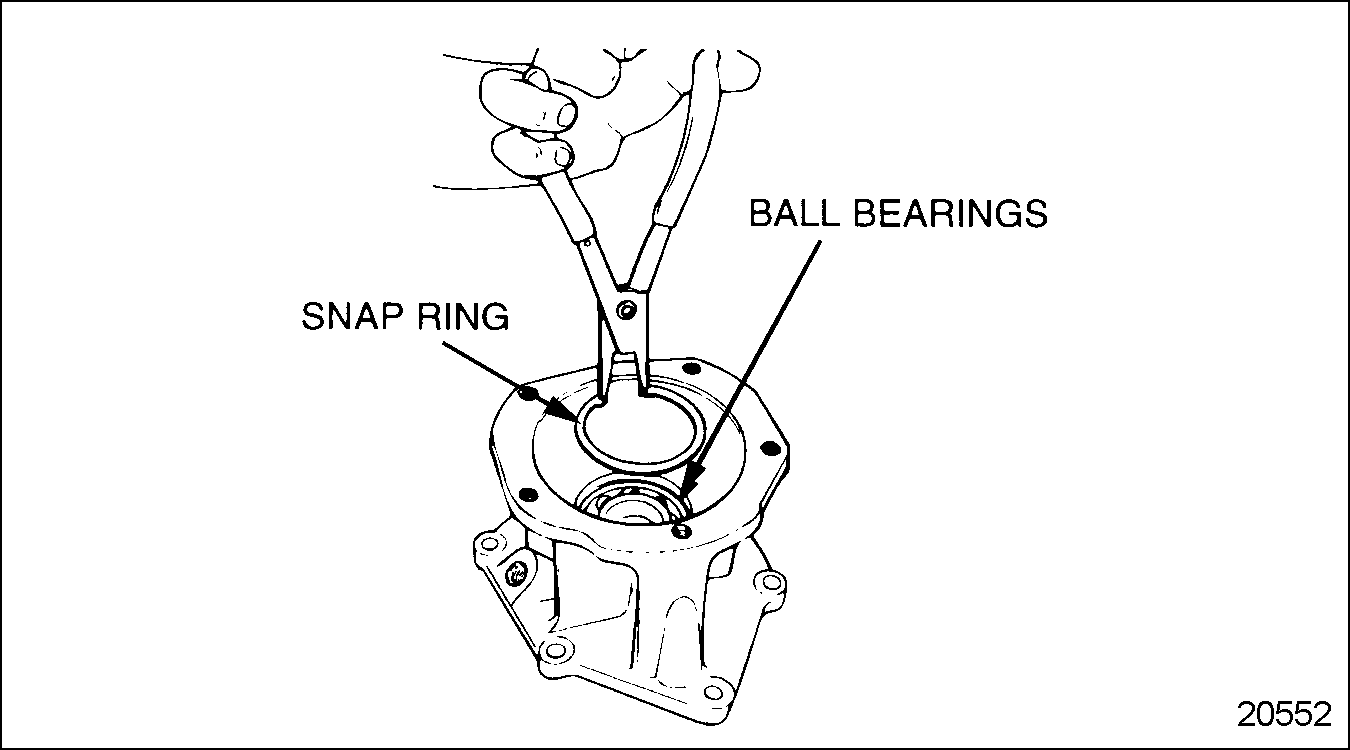 BALL BEARINGS

SNAP RING

20552