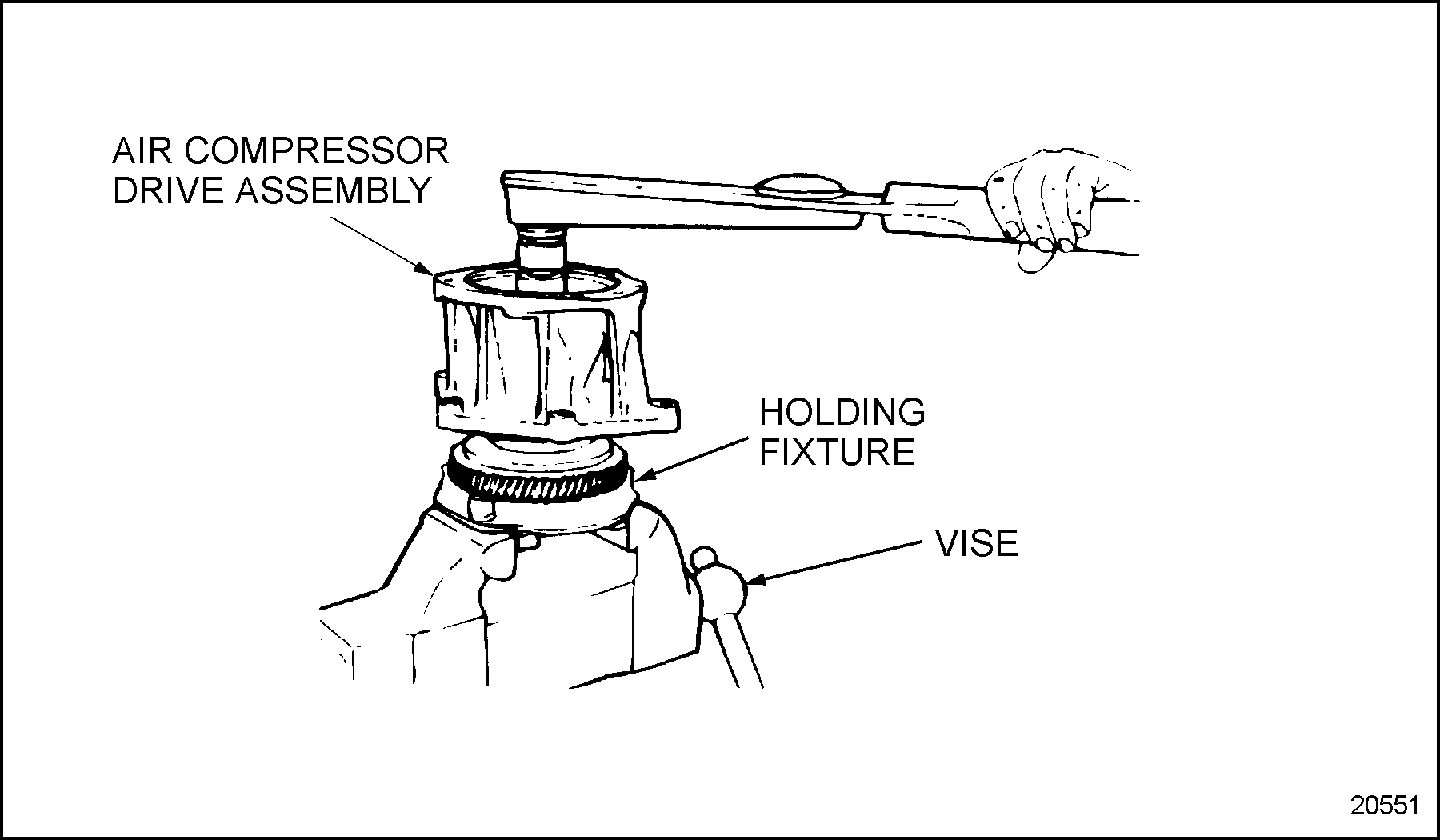 AIR COMPRESSOR DRIVE ASSEMBLY

HOLDING FIXTURE

VISE

20551