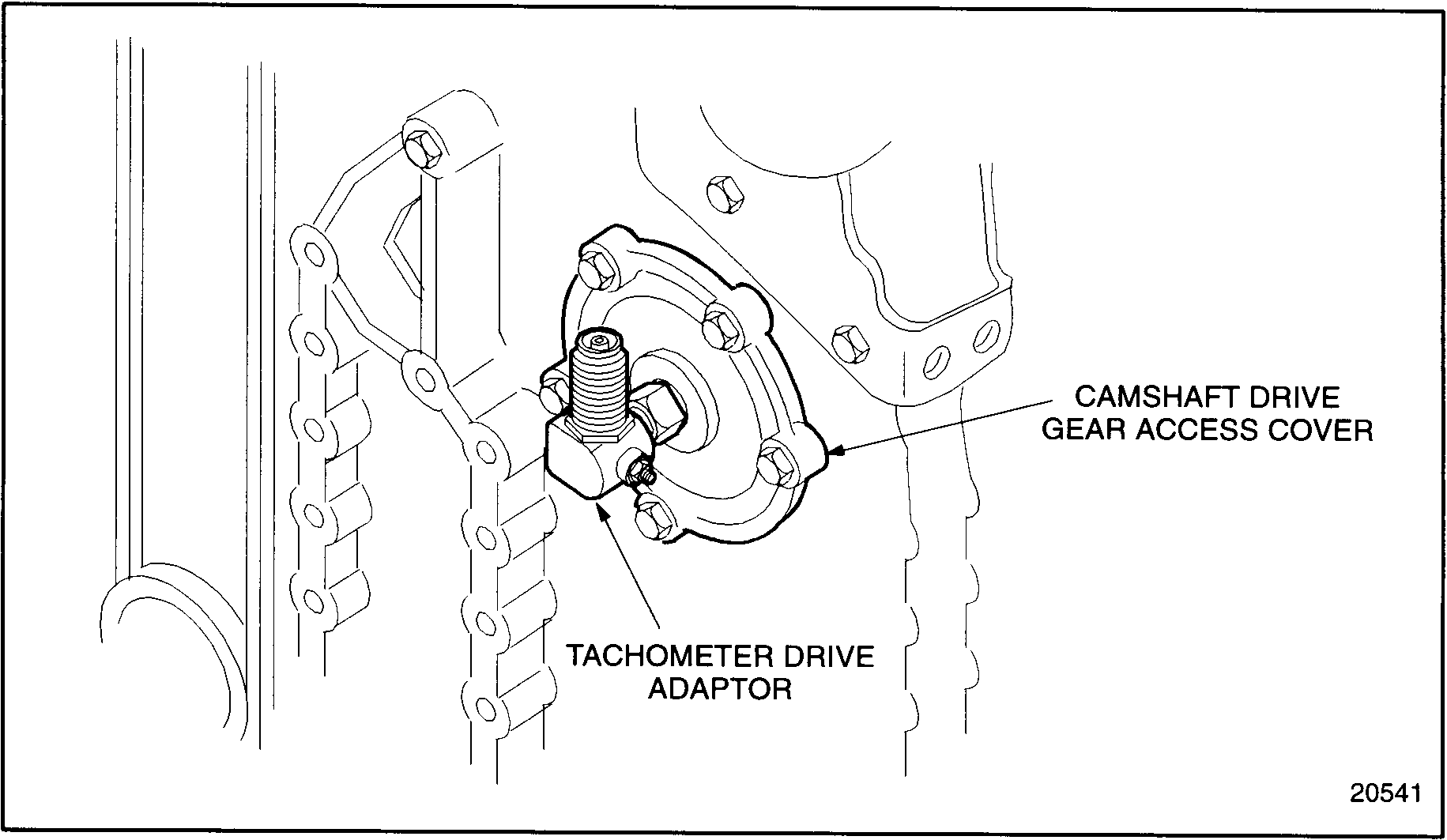 CAMSHAFT DRIVE GEAR ACCESS COVER

TACHOMETER DRIVE ADAPTOR

20541