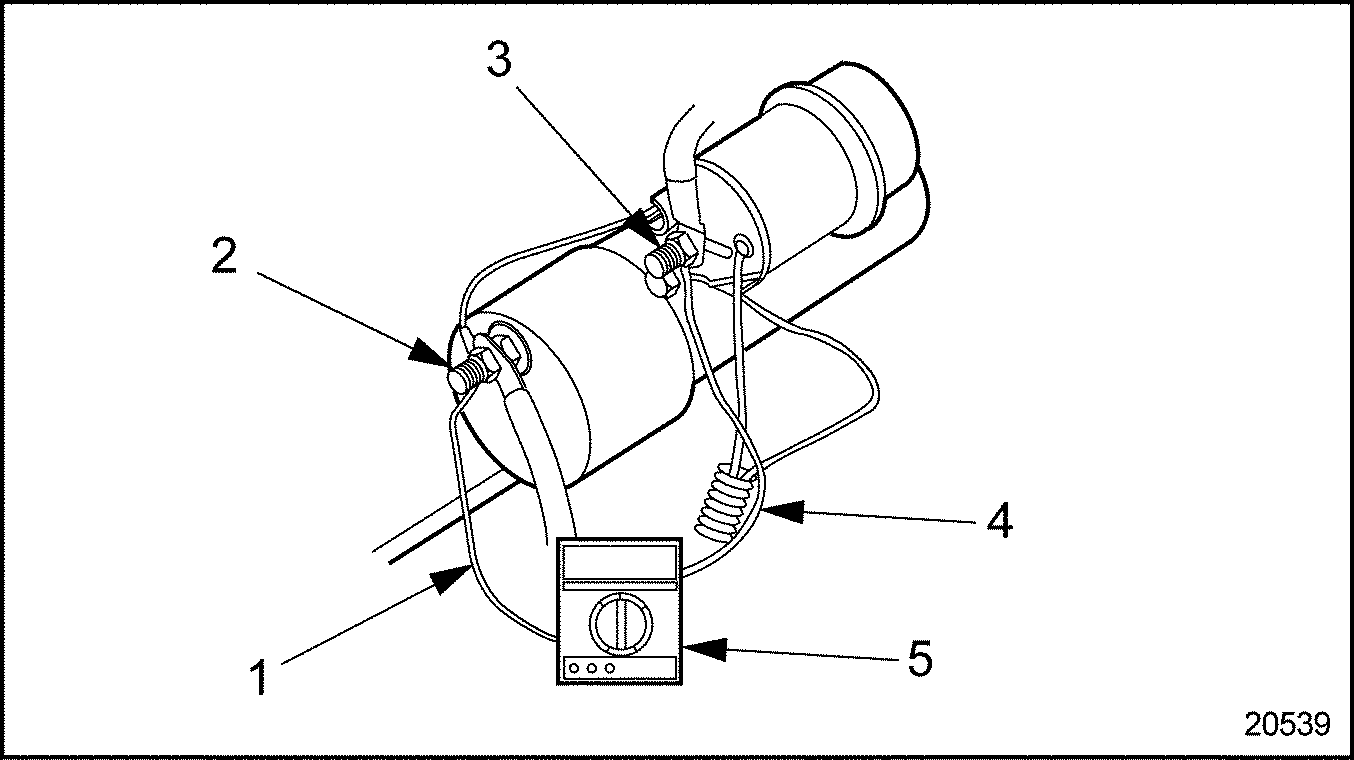 3
2
4
1
5
20539