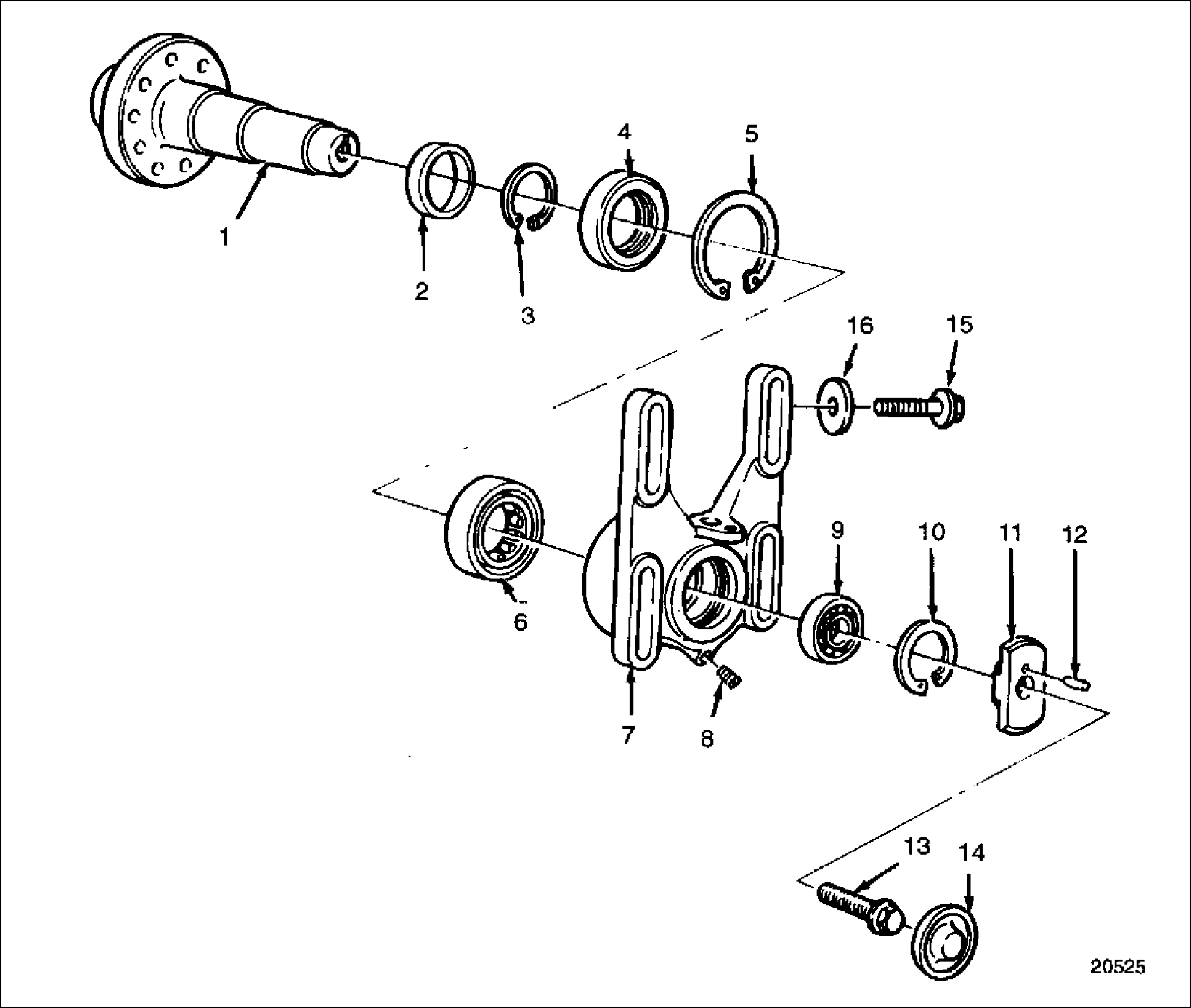 4
5
1
2
3
16
15
9
10
11
12
6
7
8
13
14
20525