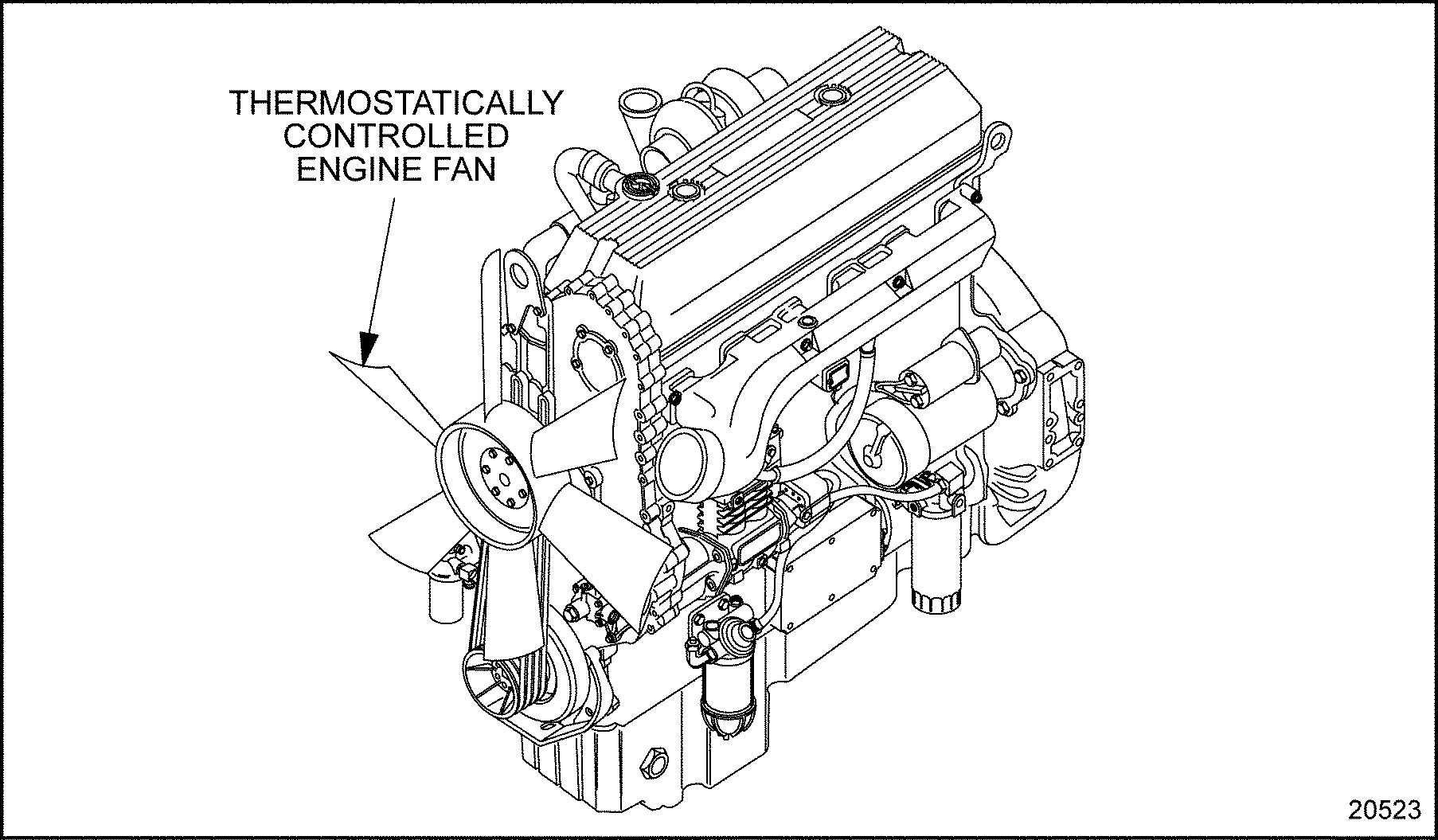 THERMOSTATICALLY CONTROLLED ENGINE FAN

20523