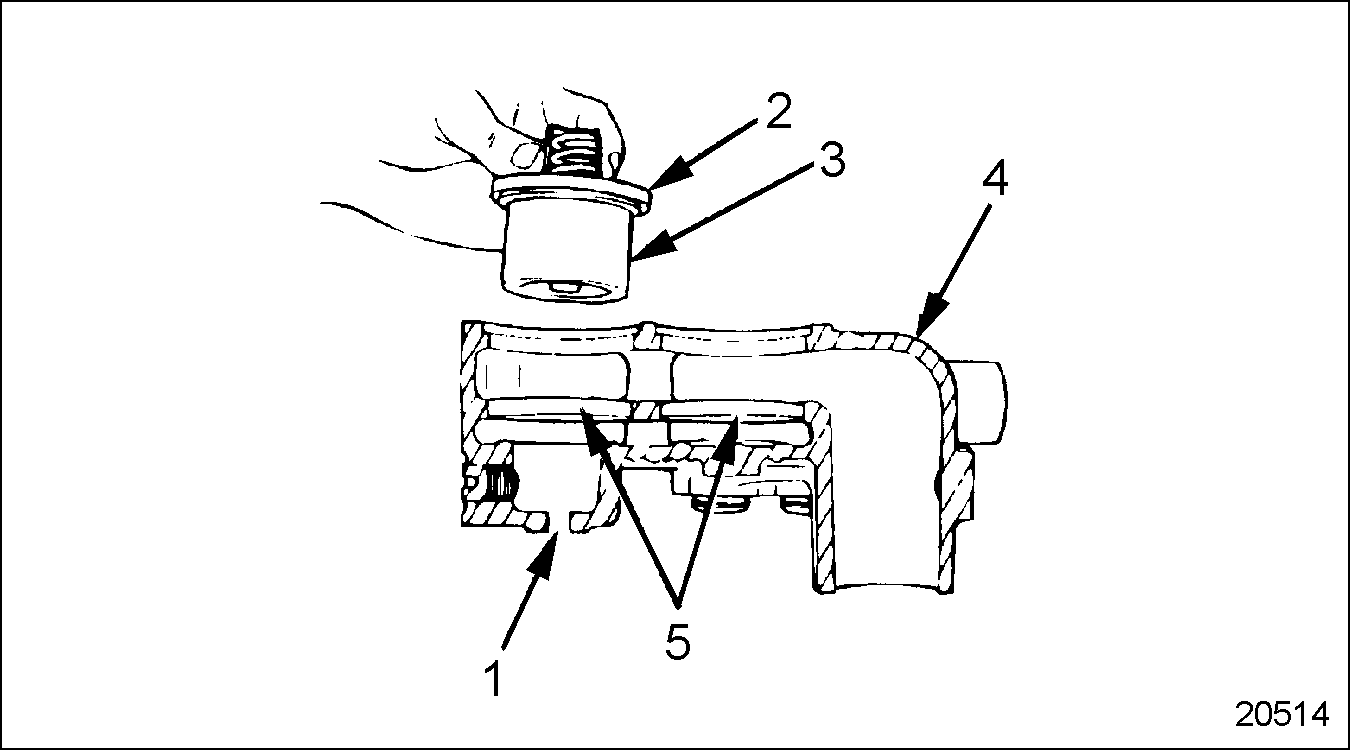 2
3
4
5
1
20514