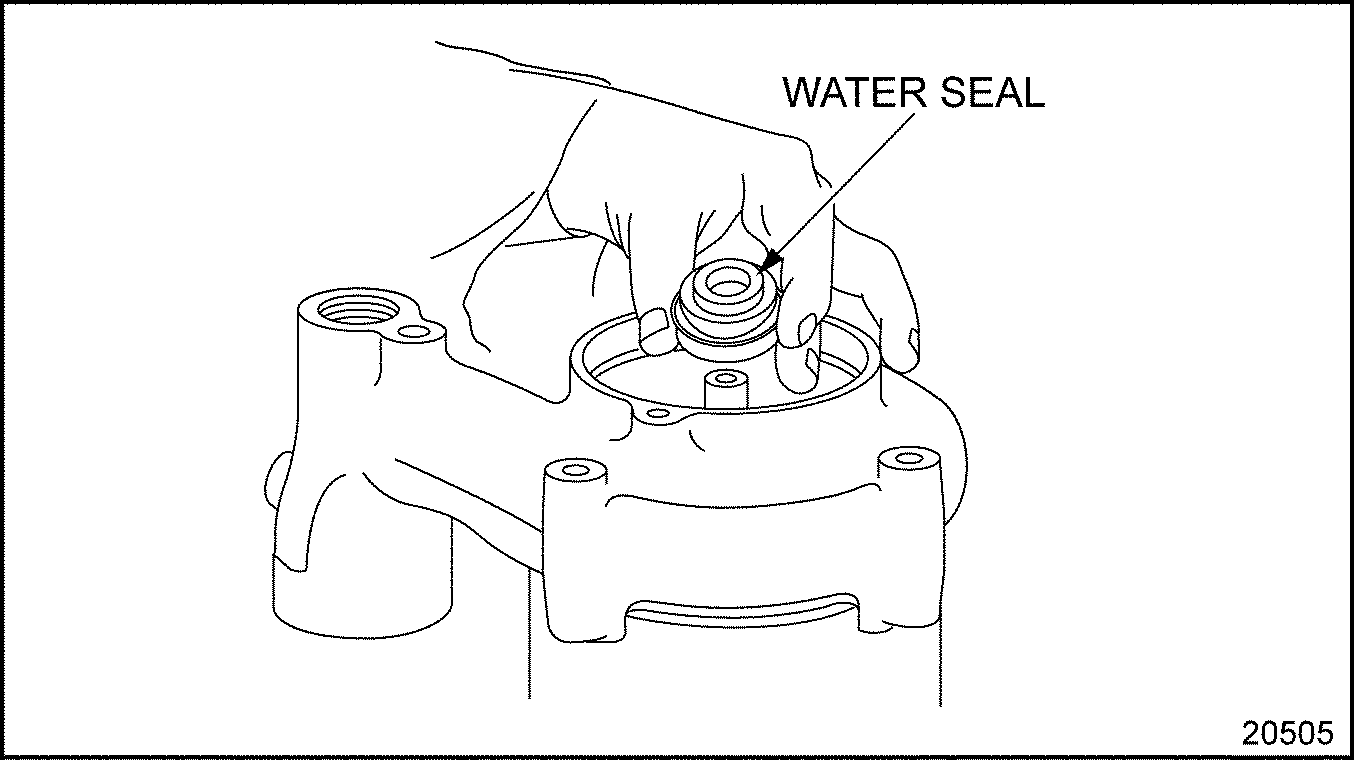 WATER SEAL

20505