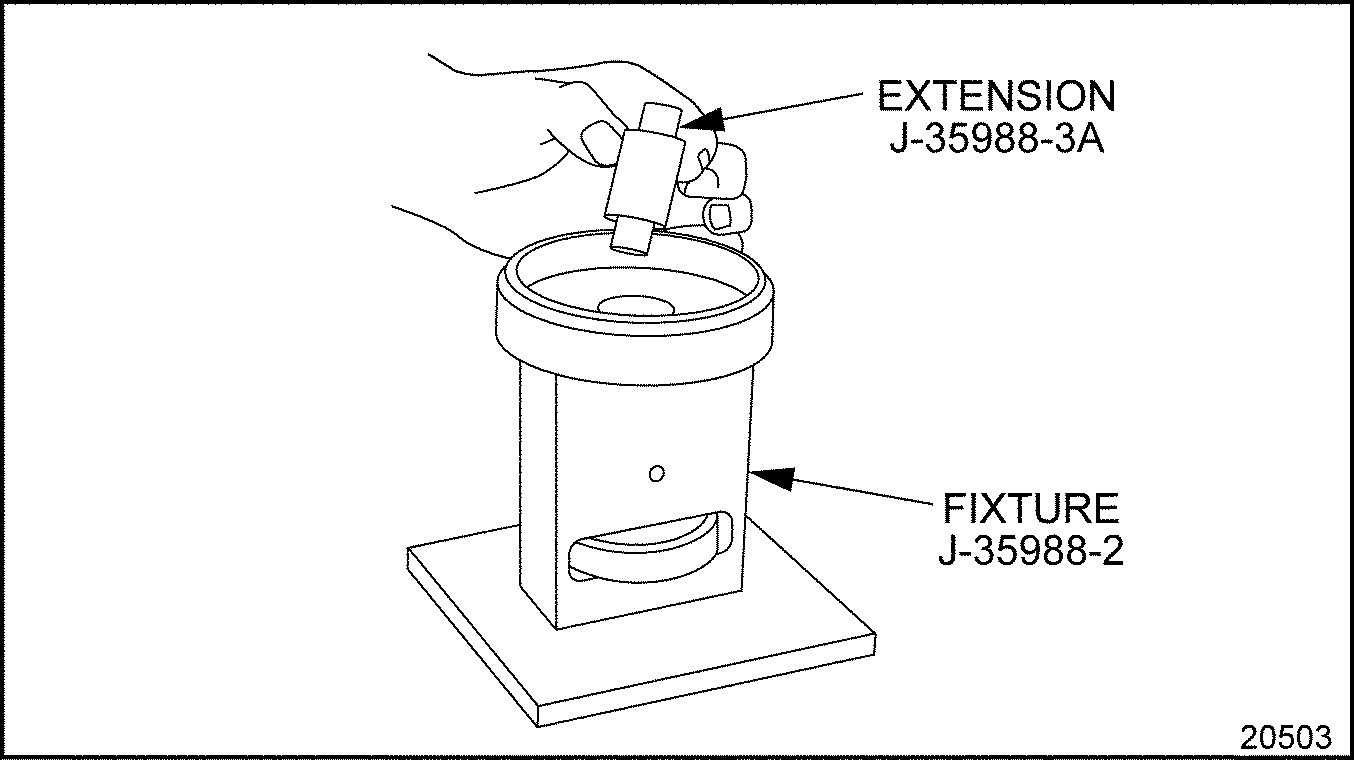 EXTENSION
J-35988-3A

FIXTURE
J-35988-2

20503