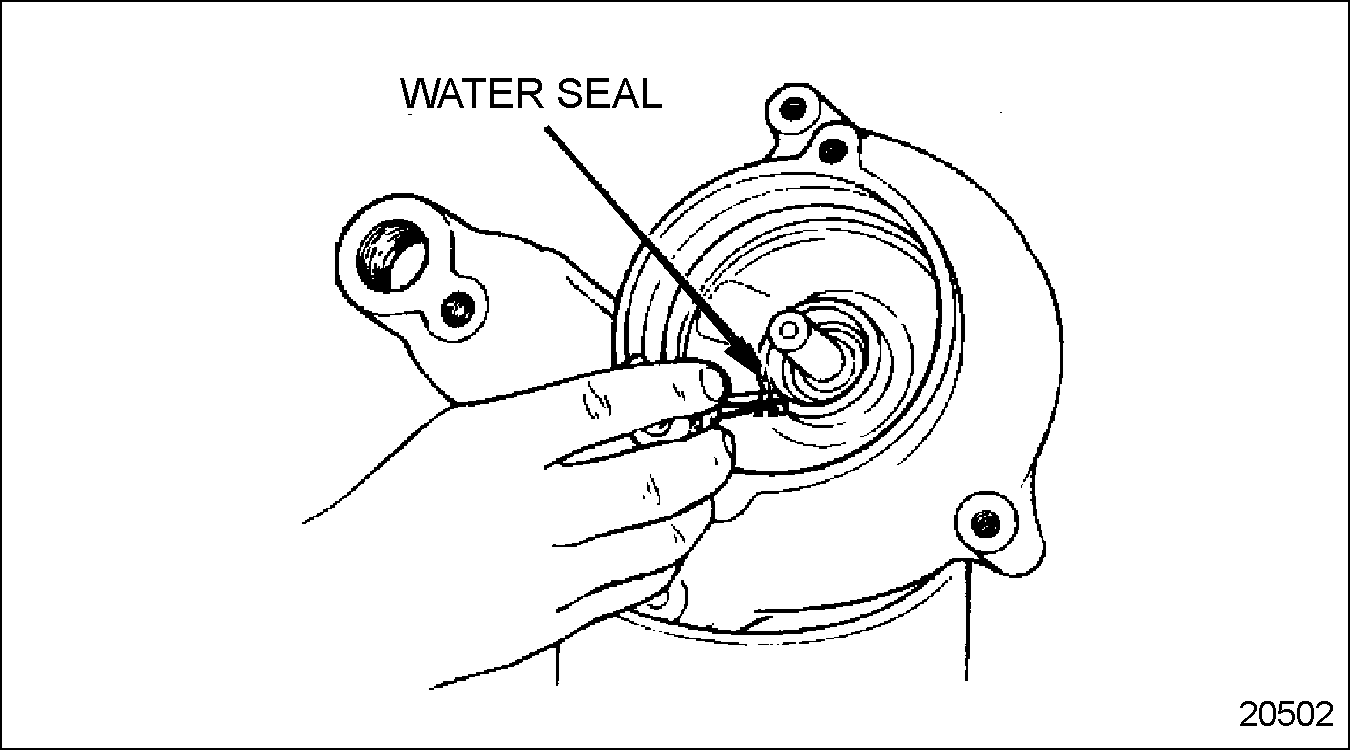 WATER SEAL

20502