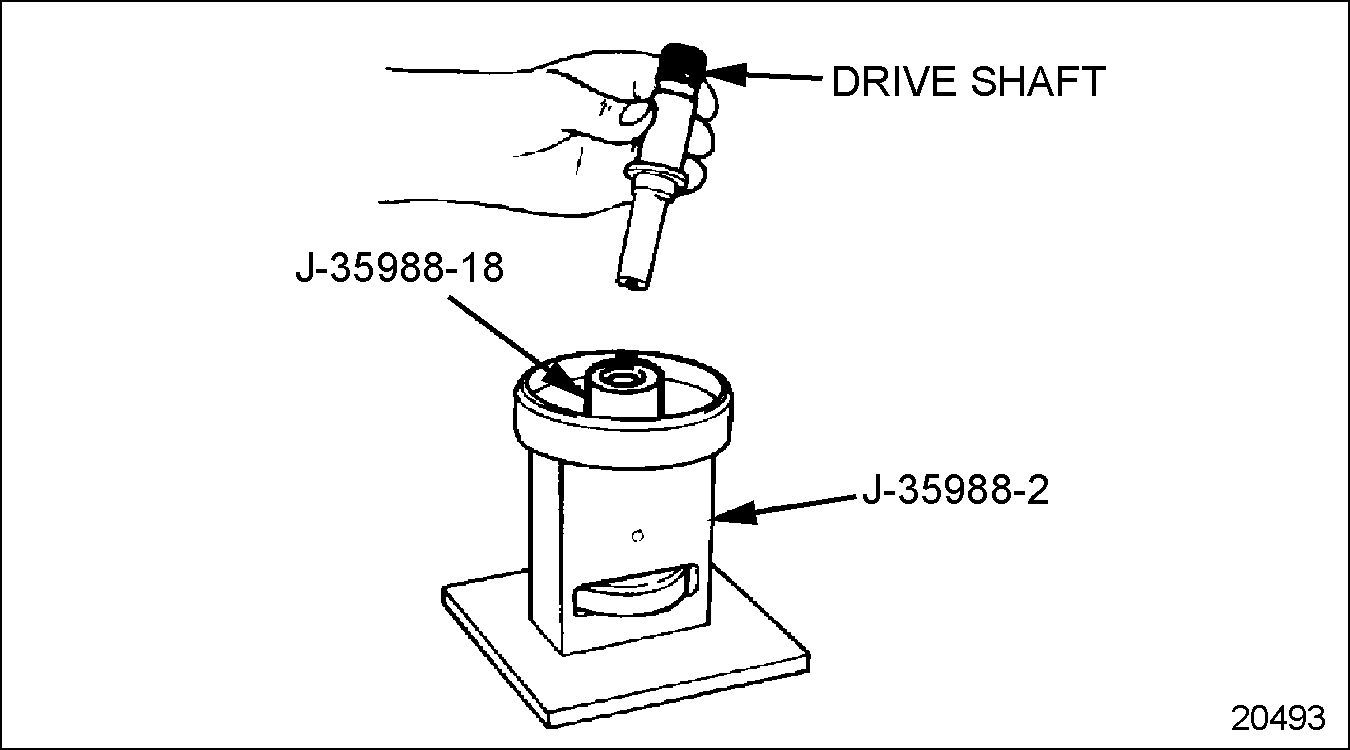 DRIVE SHAFT

J-35988-18

J-35988-2

20493