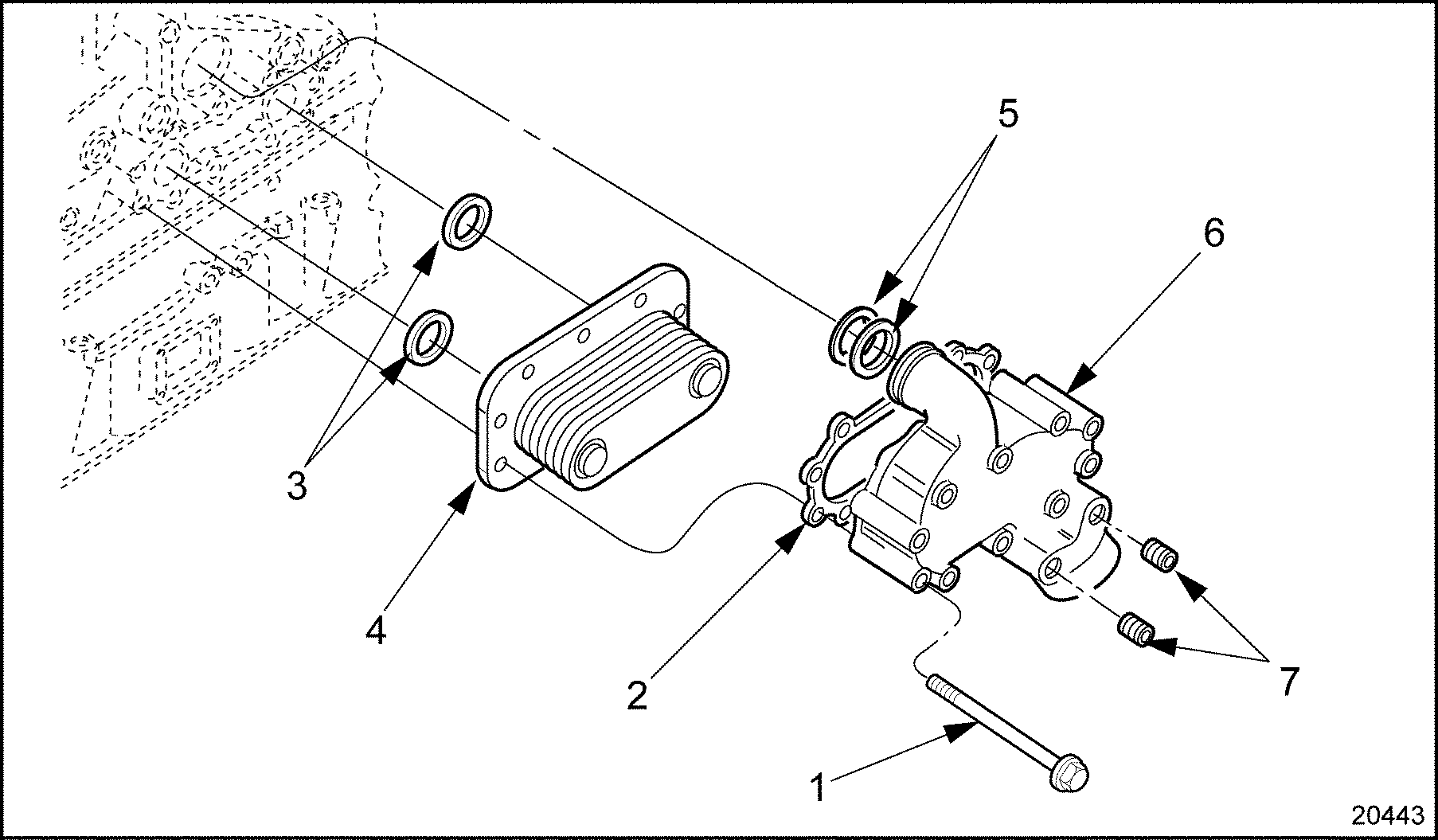 5
6
3
4
2
7
1
20443