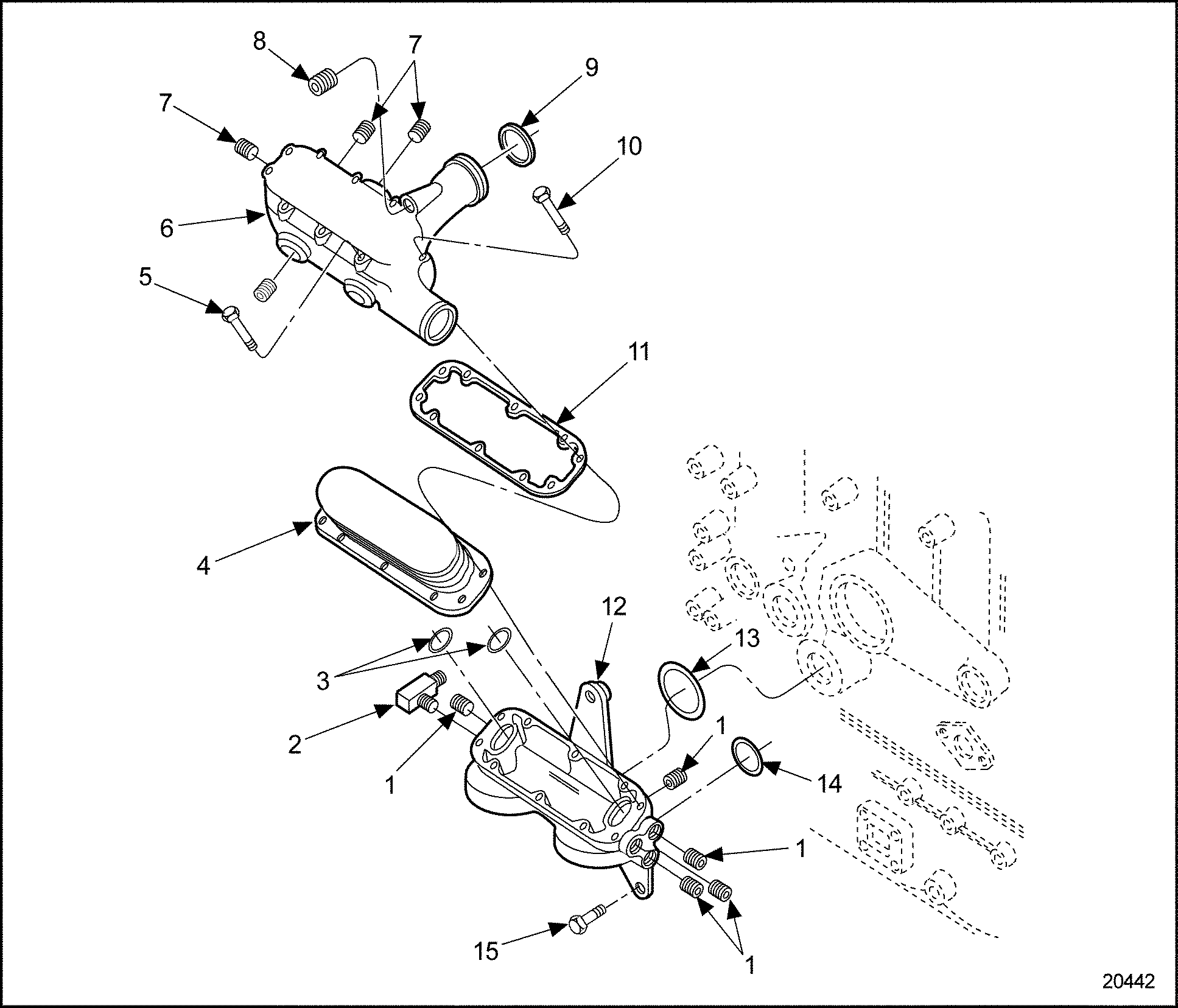 8
7
9
7
10
6
5
11
4
12
13
3
2
1
1
14
1
15
1
20442