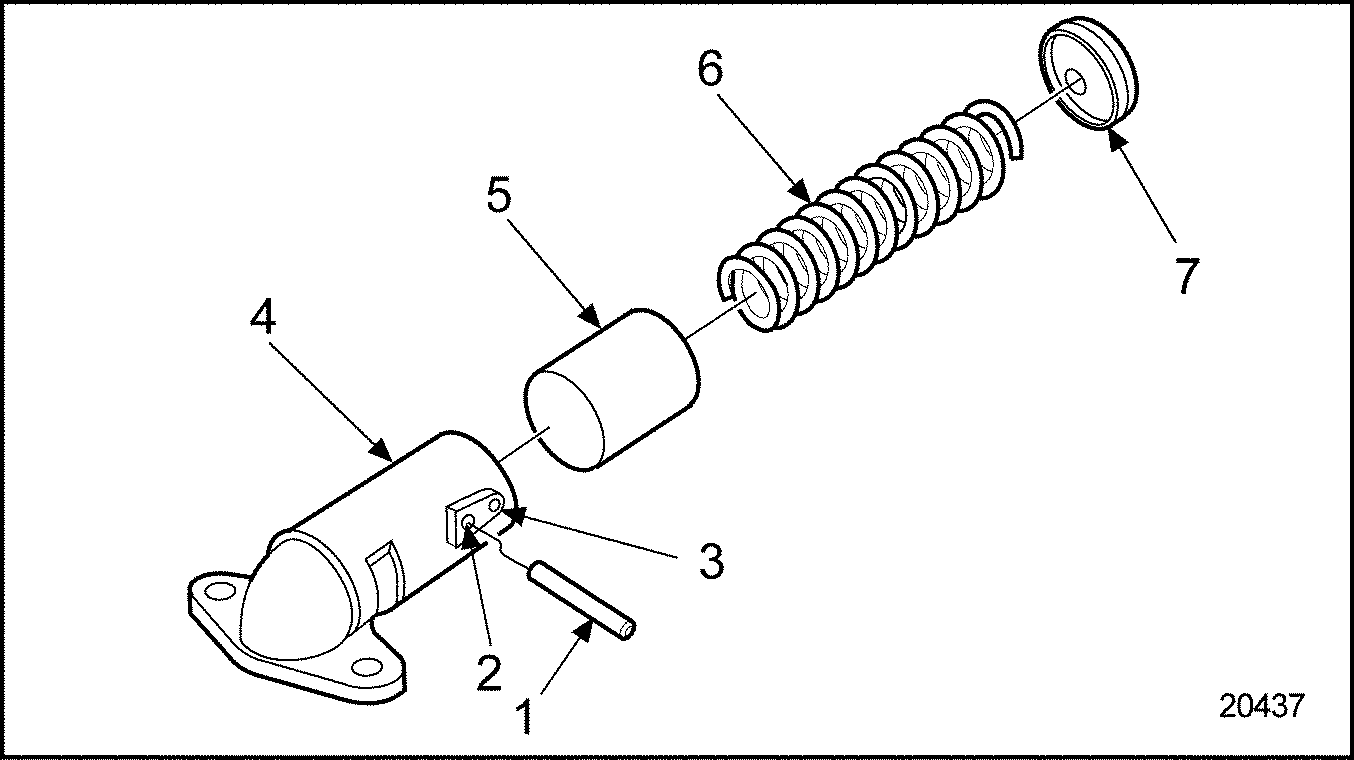 6

7

5

4

3

2

1

20437