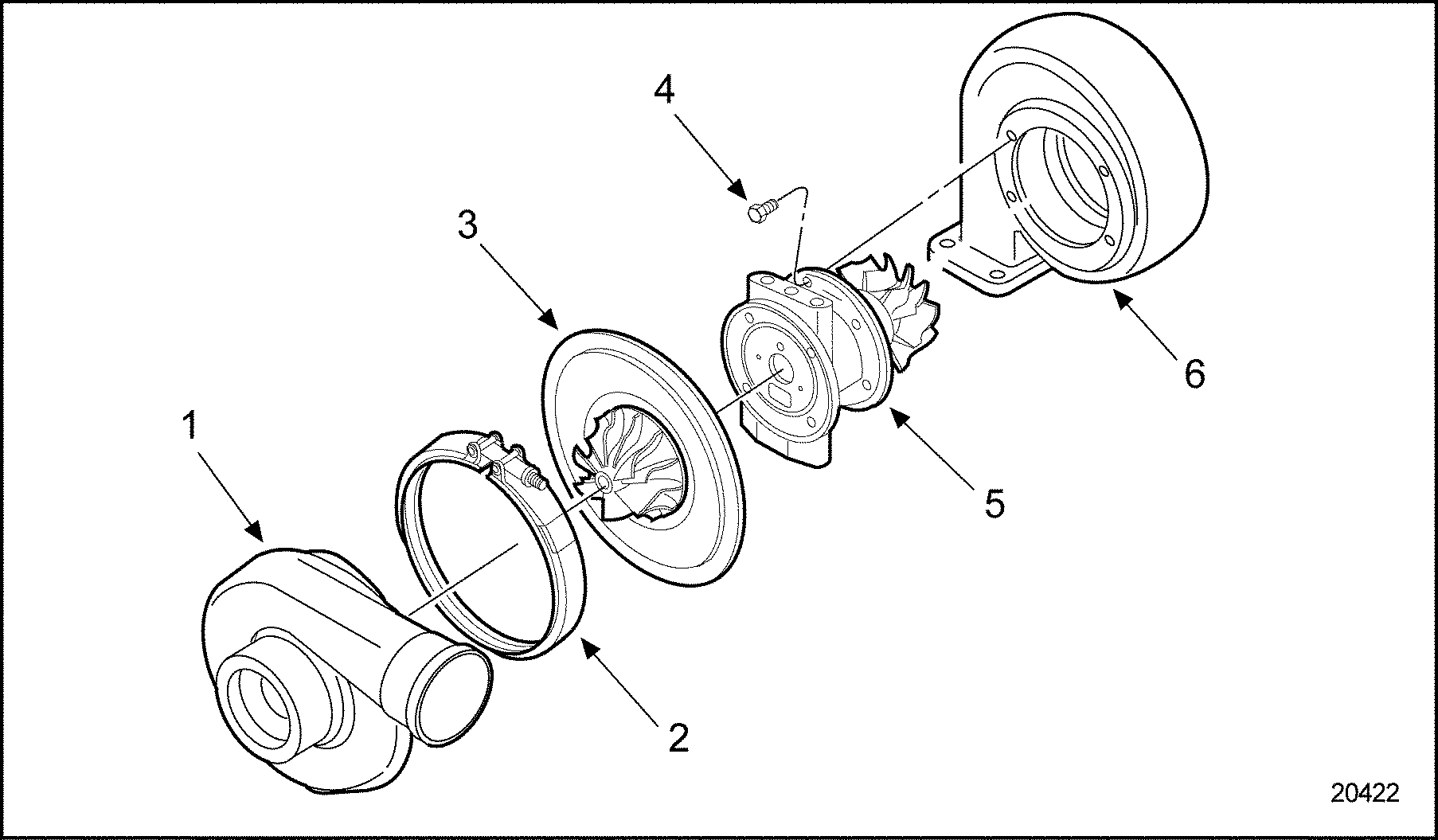 4
3
6
1
5
2
20422