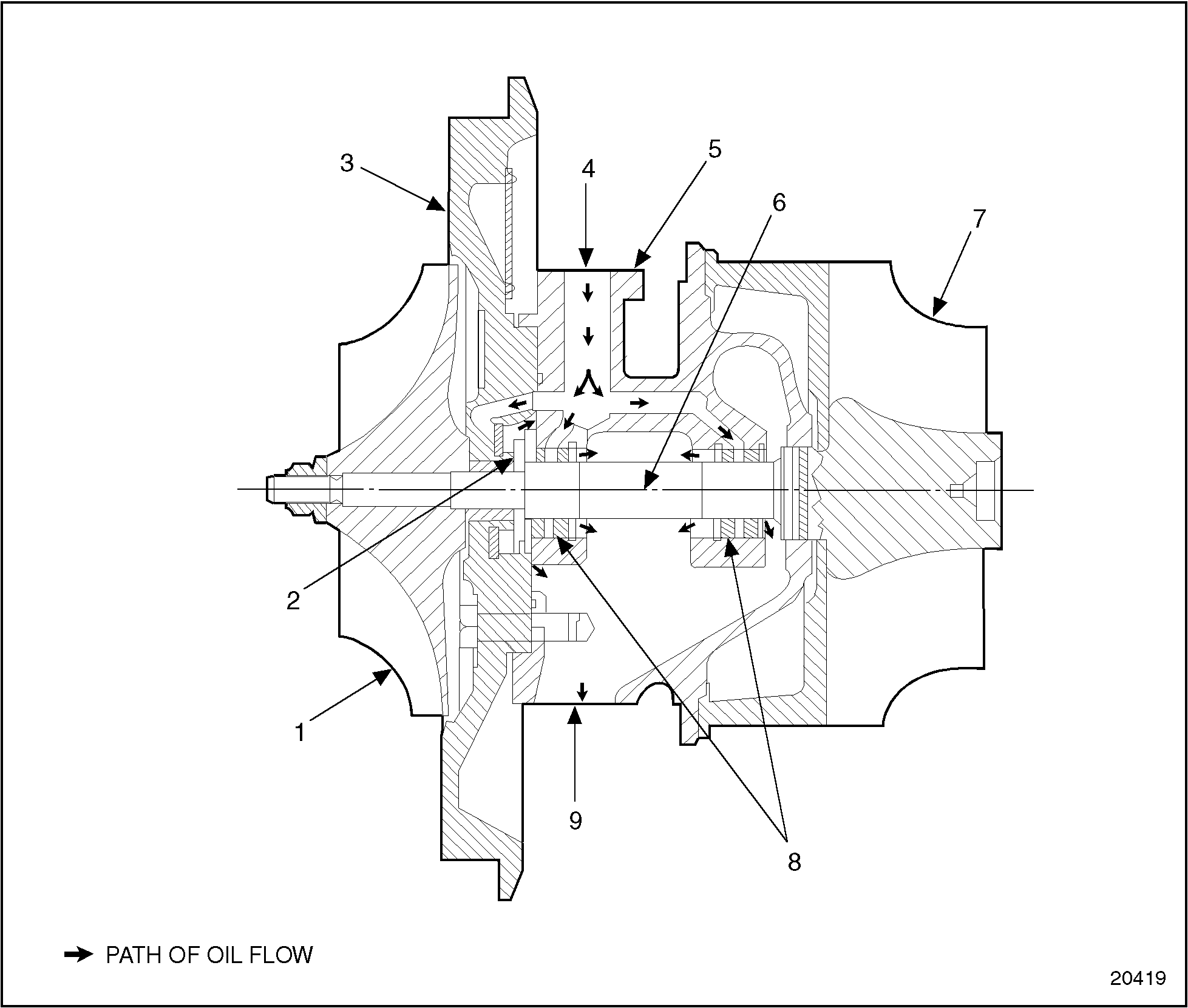 3
4
5
6
7
2
1
9
8
PATH OF OIL FLOW
20419