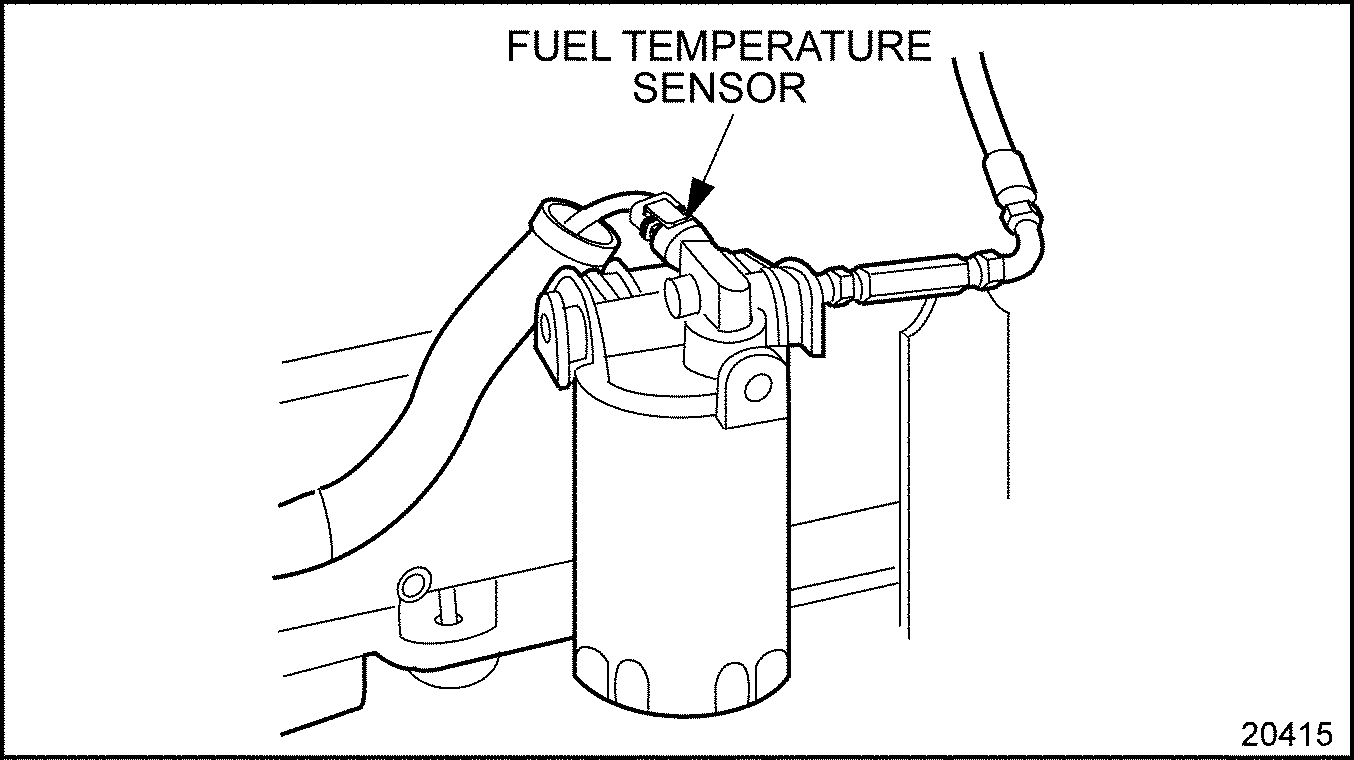 FUEL TEMPERATURE SENSOR

20415