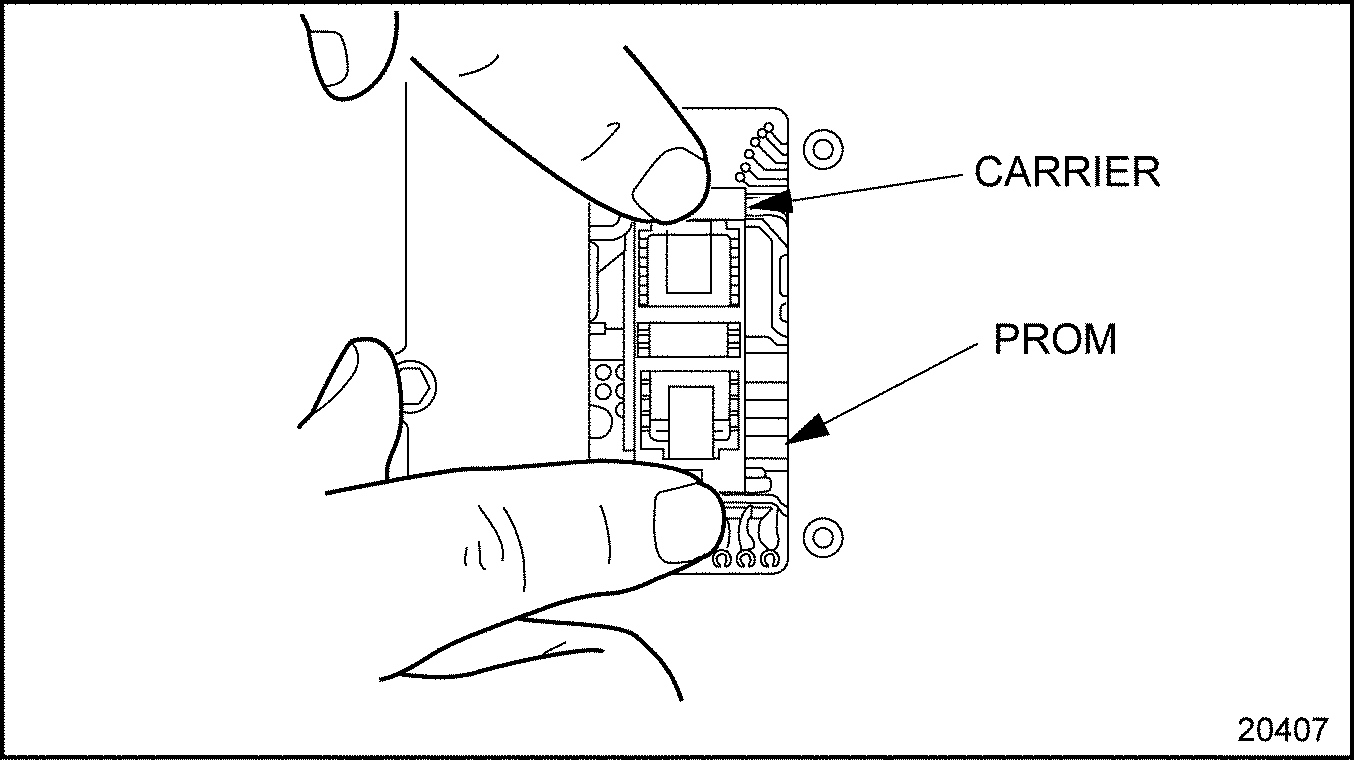 CARRIER

PROM

20407