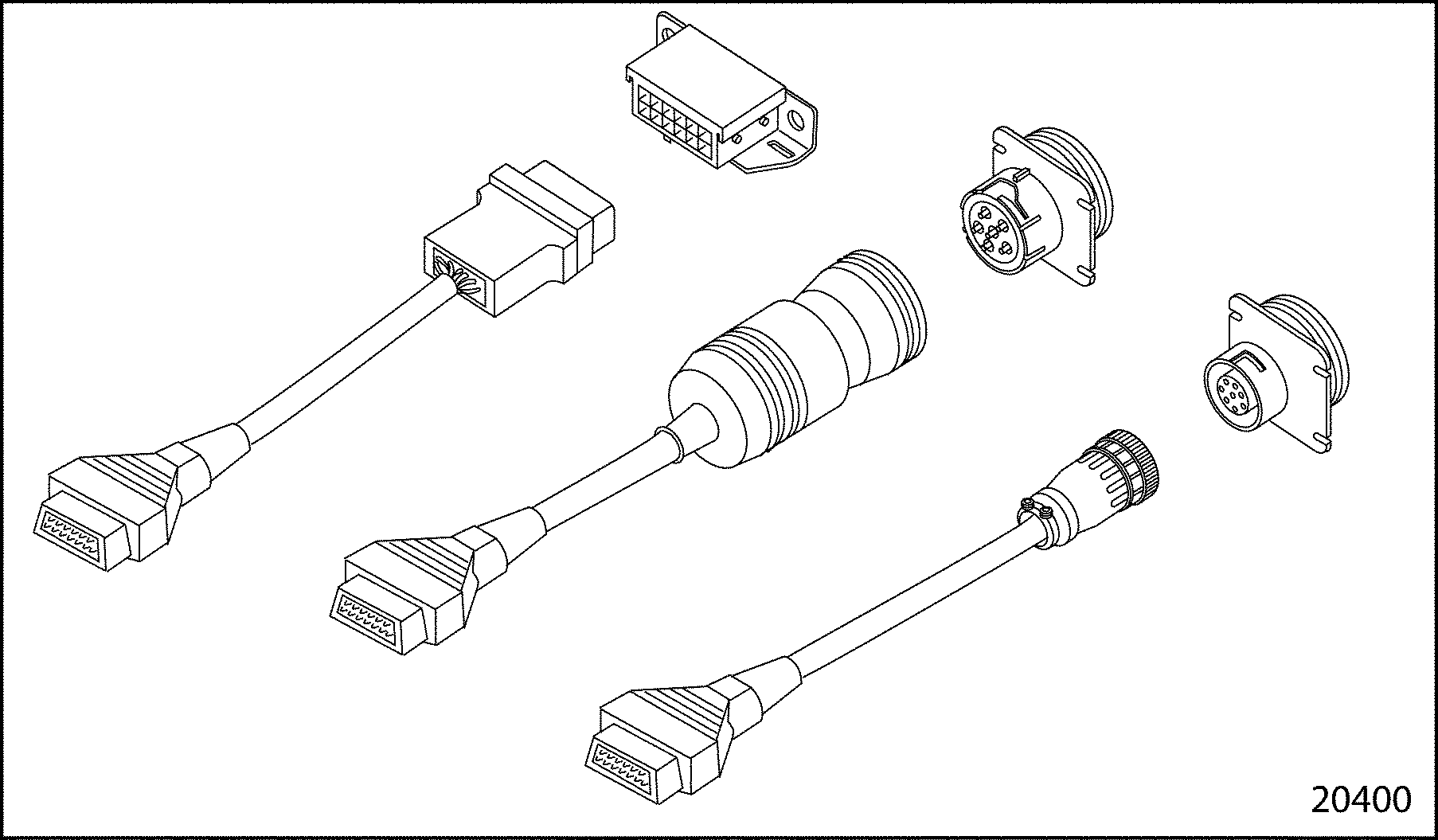 20400