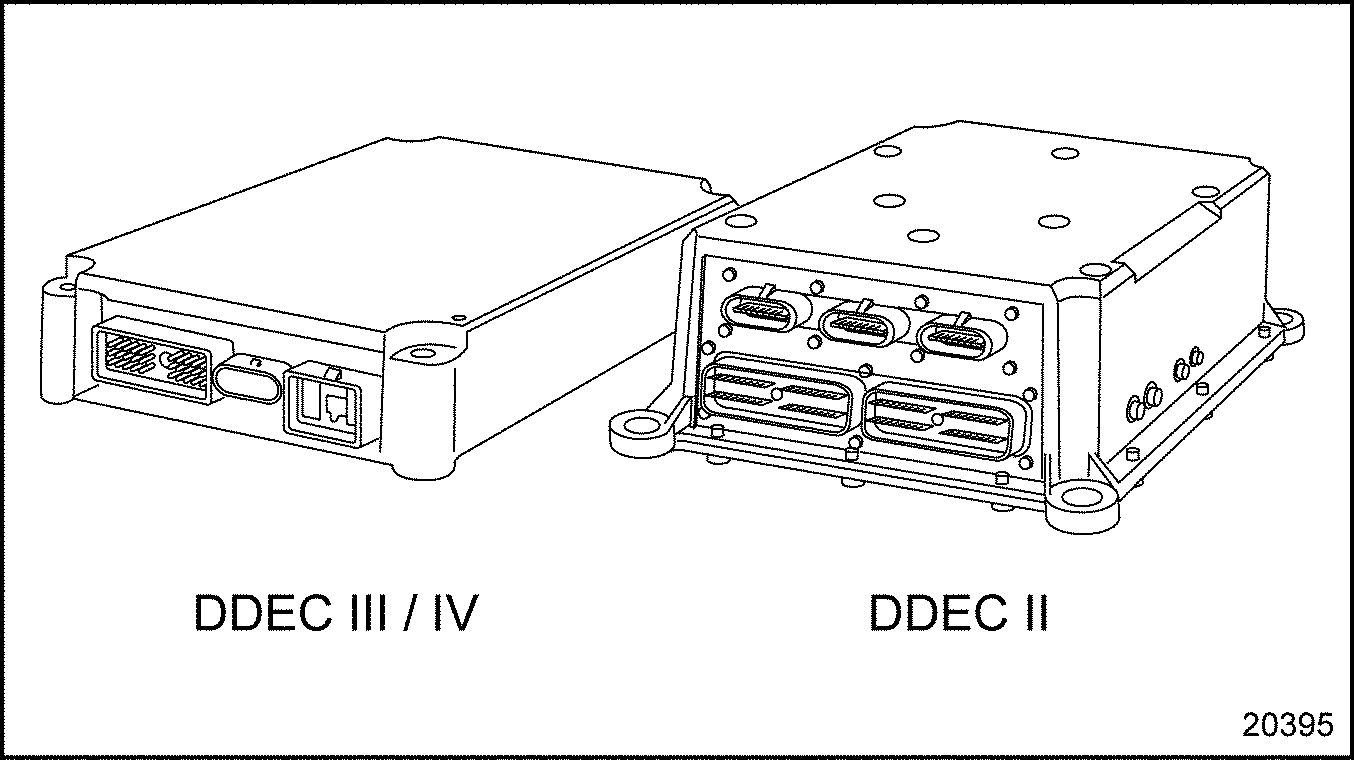 DDEC III / IV

DDEC II

20395