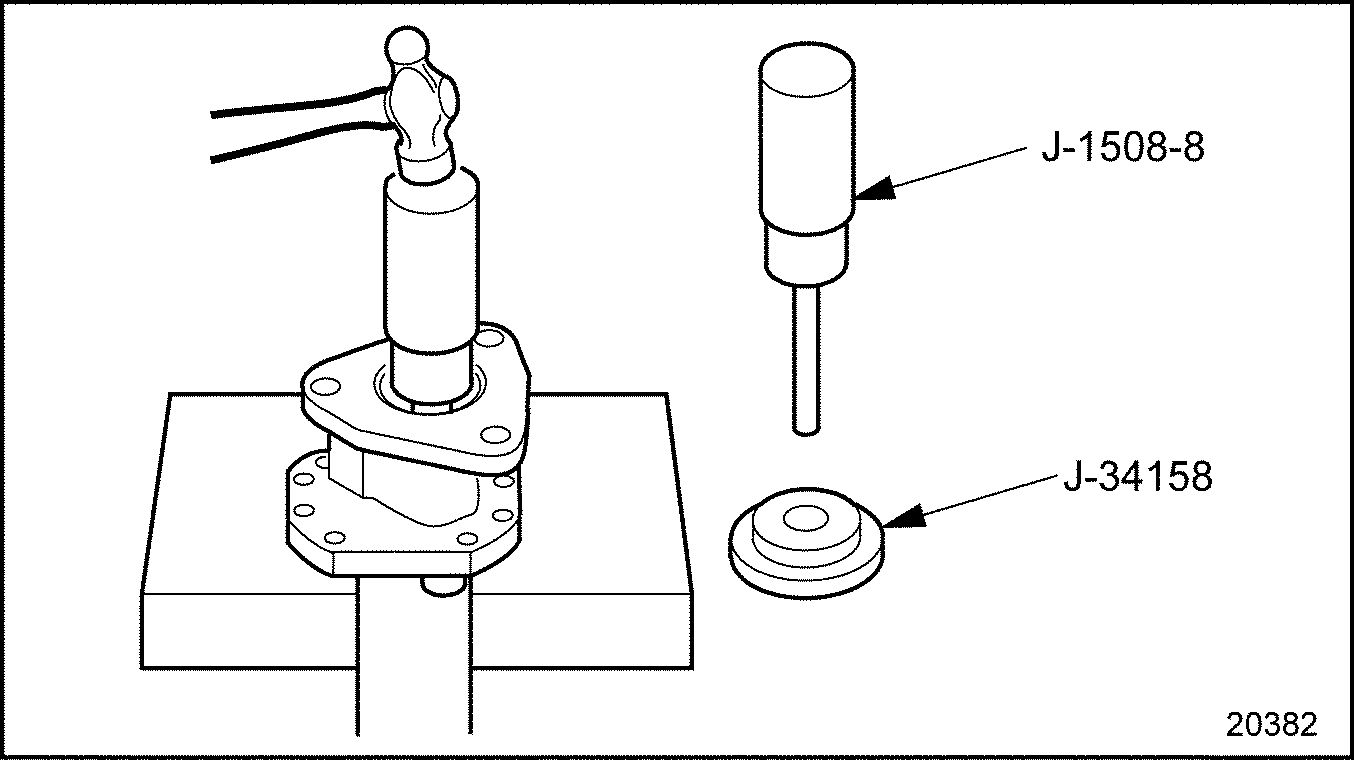 J-1508-8

J-34158

20382