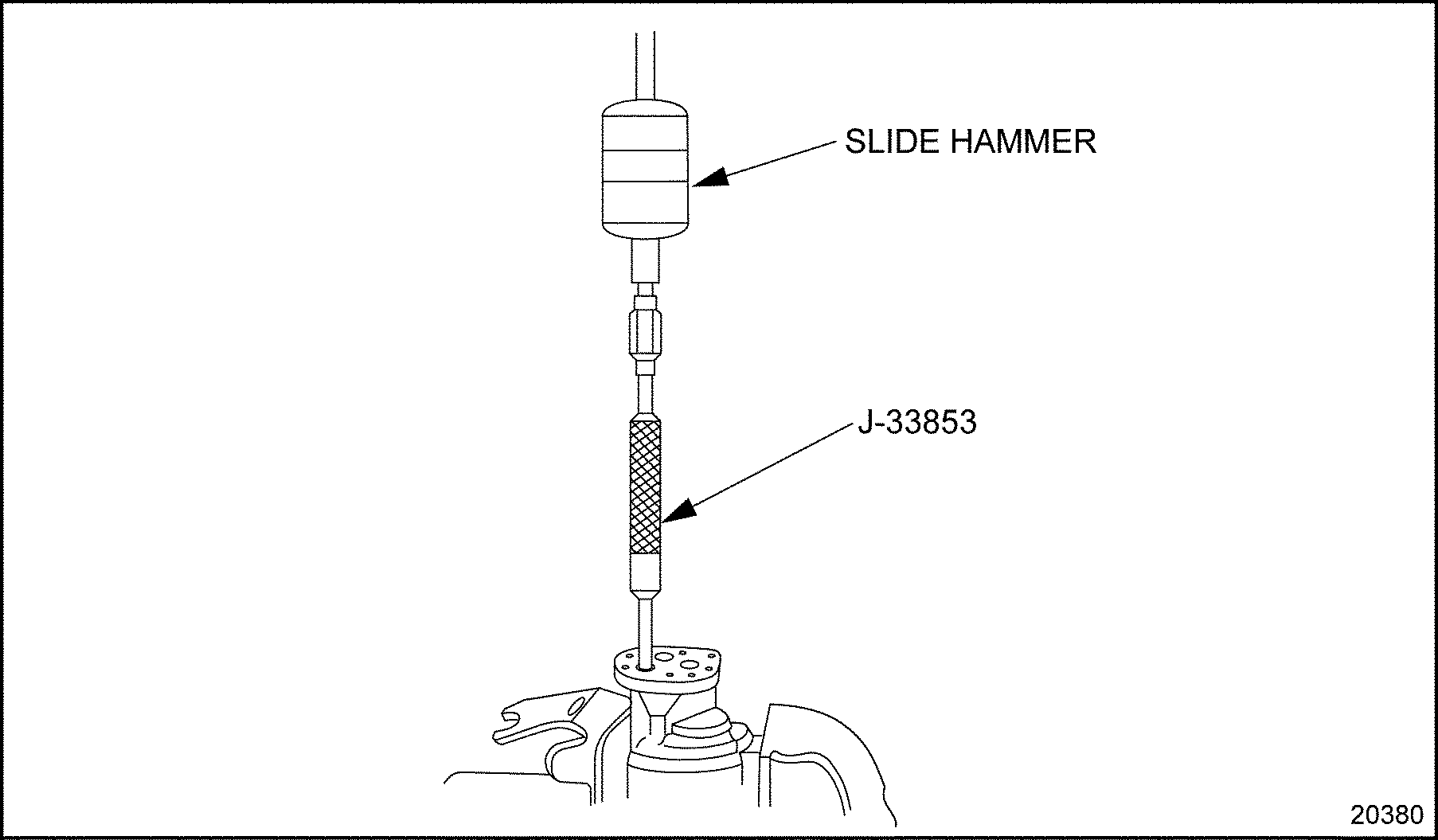 SLIDE HAMMER

J-33853

20380