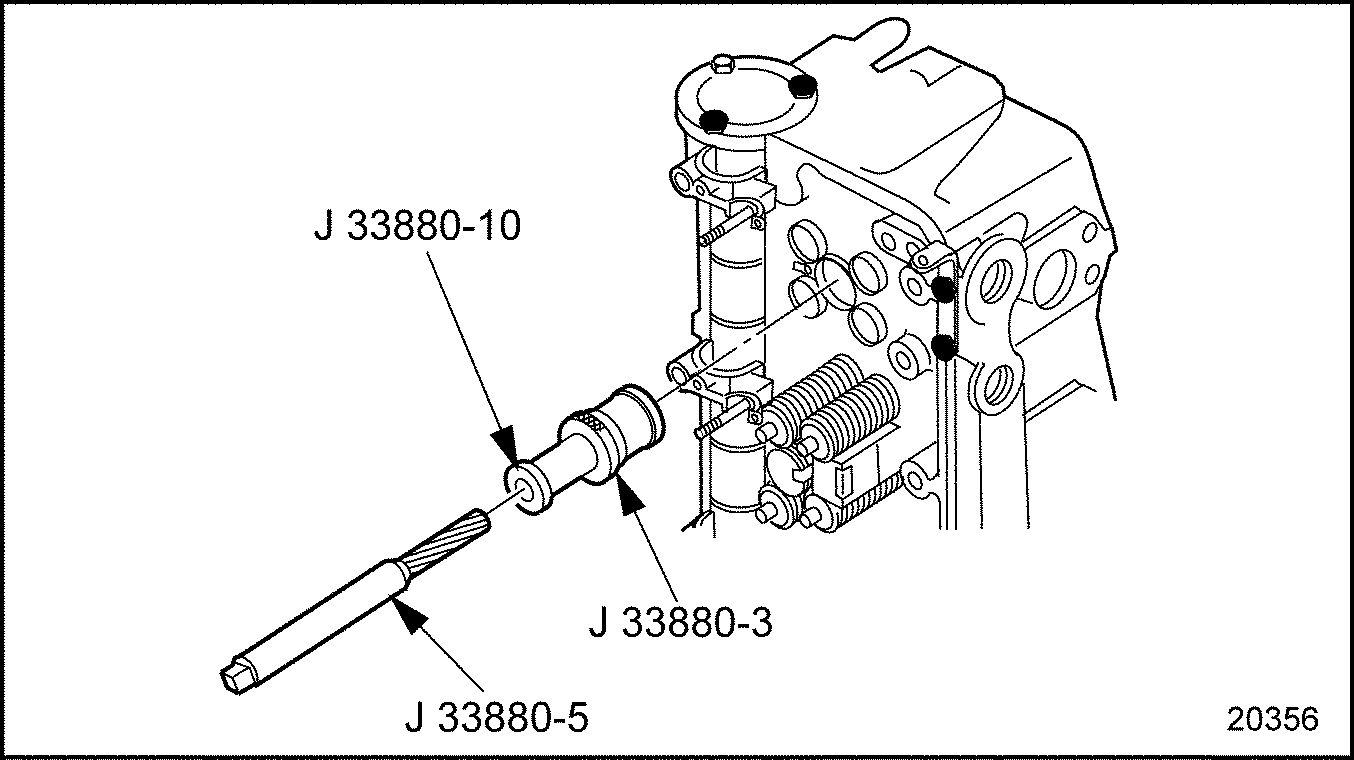 J 33880-10

J 33880-3

J 33880-5

20356