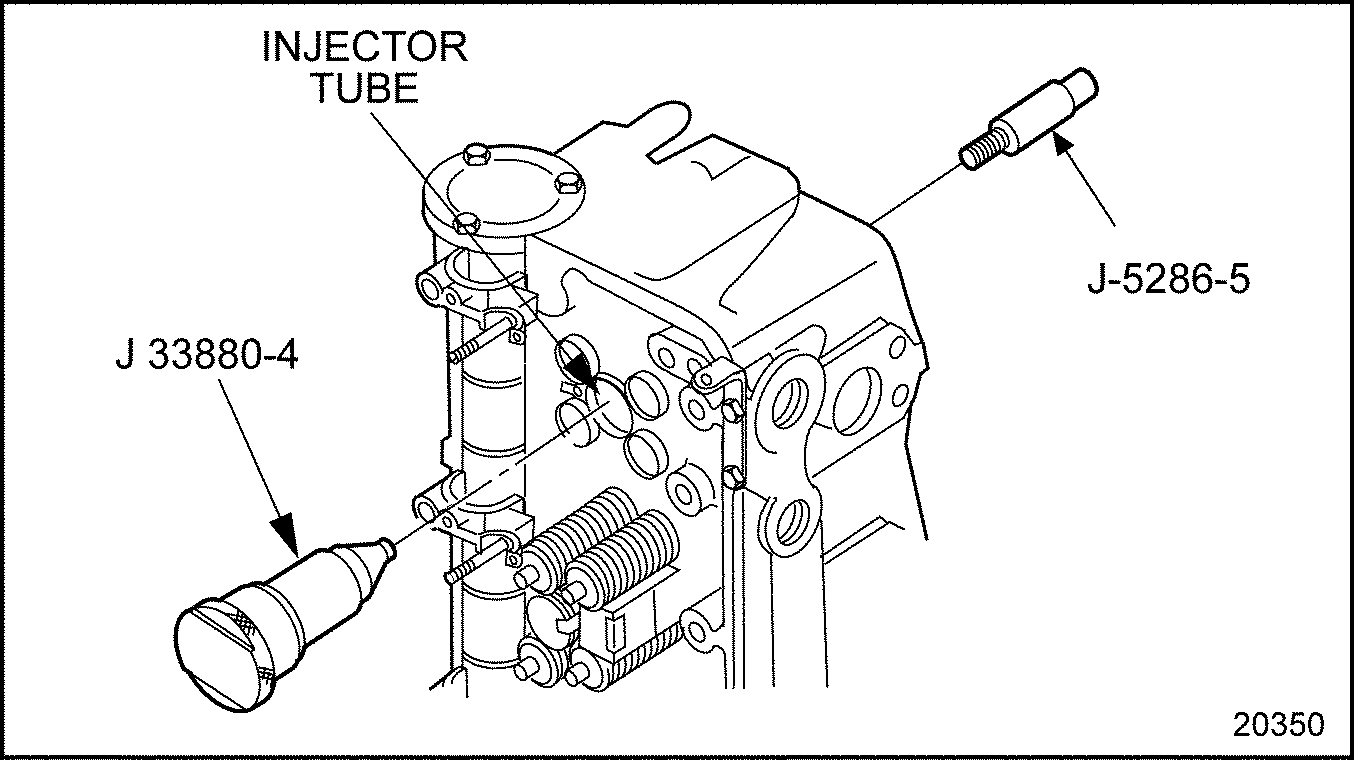 INJECTOR TUBE

J-5286-5

J 33880-4

20350