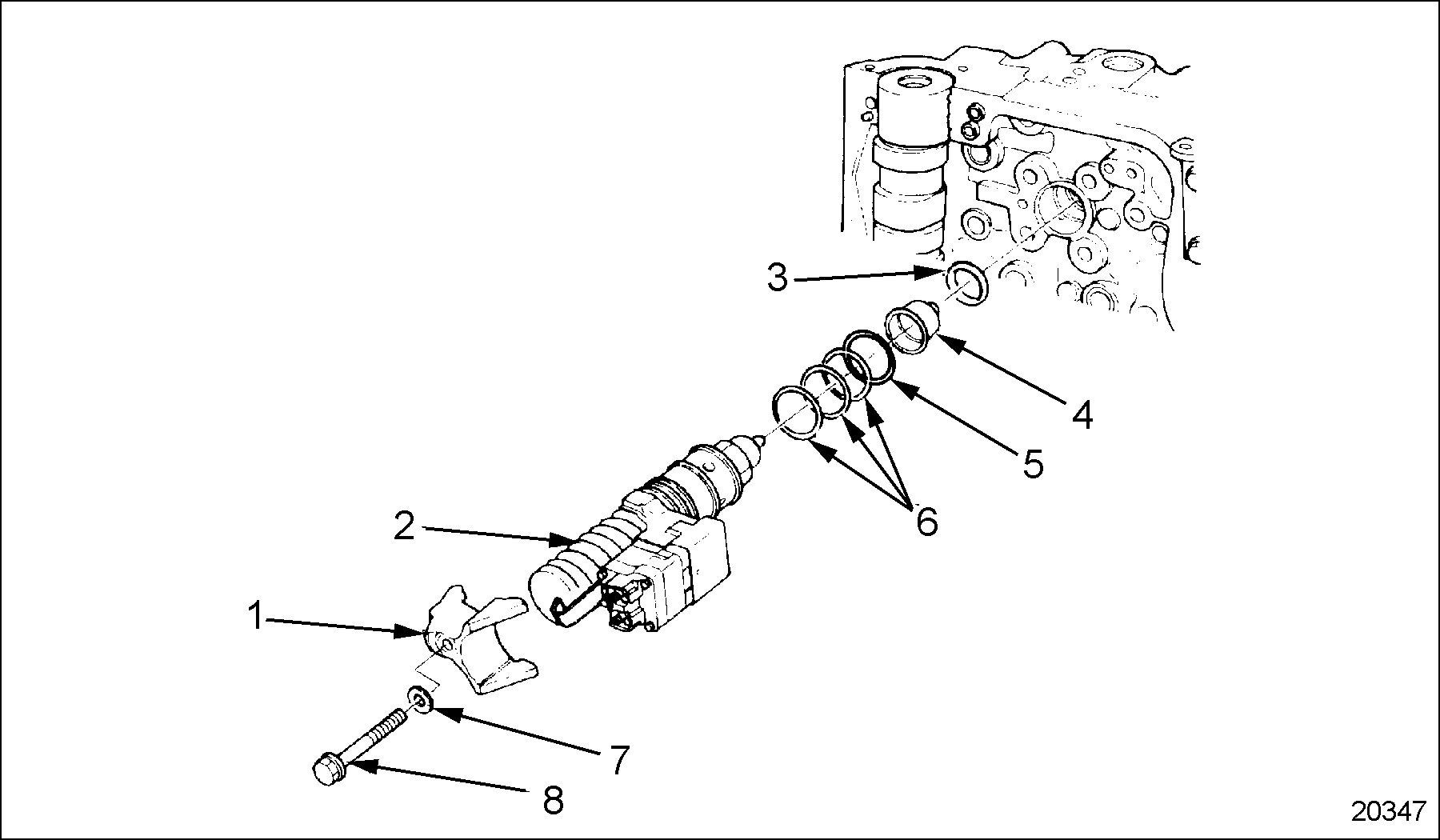 3

4

5

6

2

1

7

8

20347