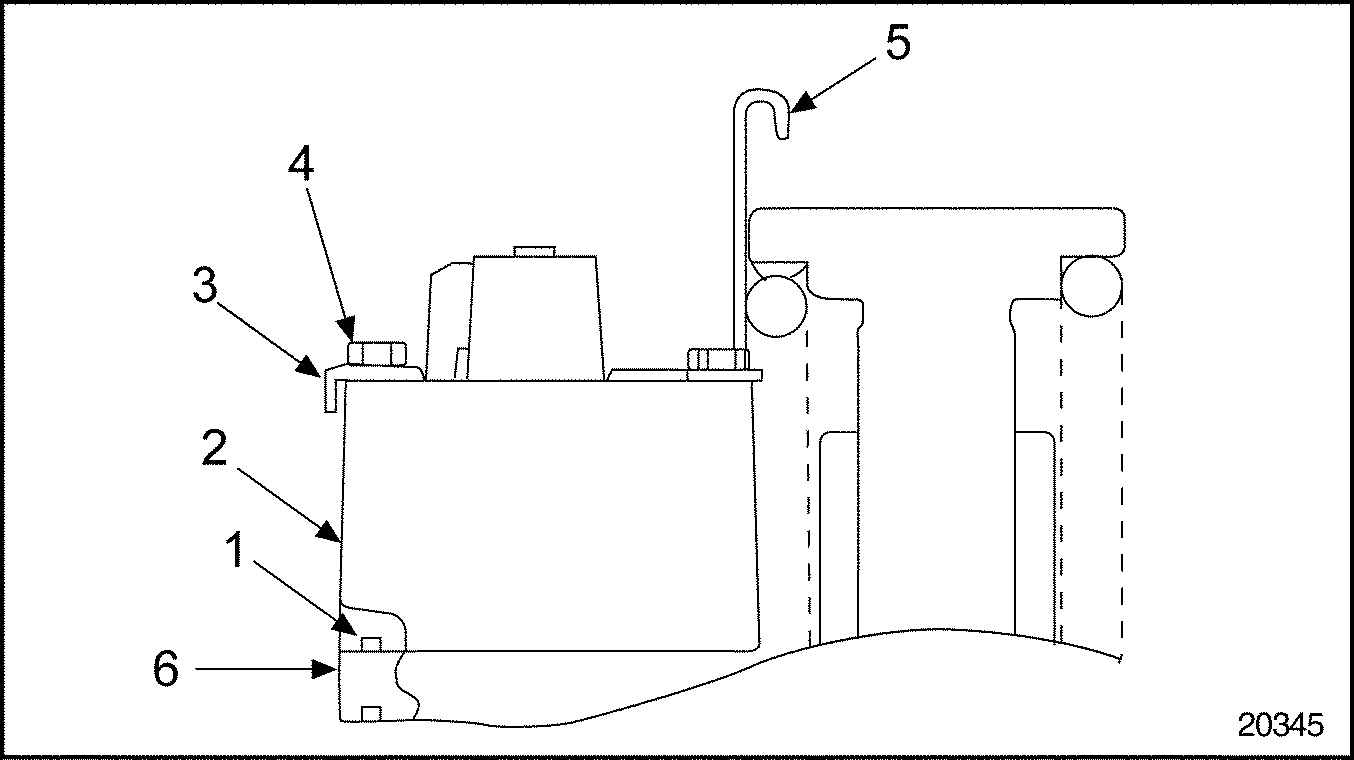 5
4
3
2
1
6
20345