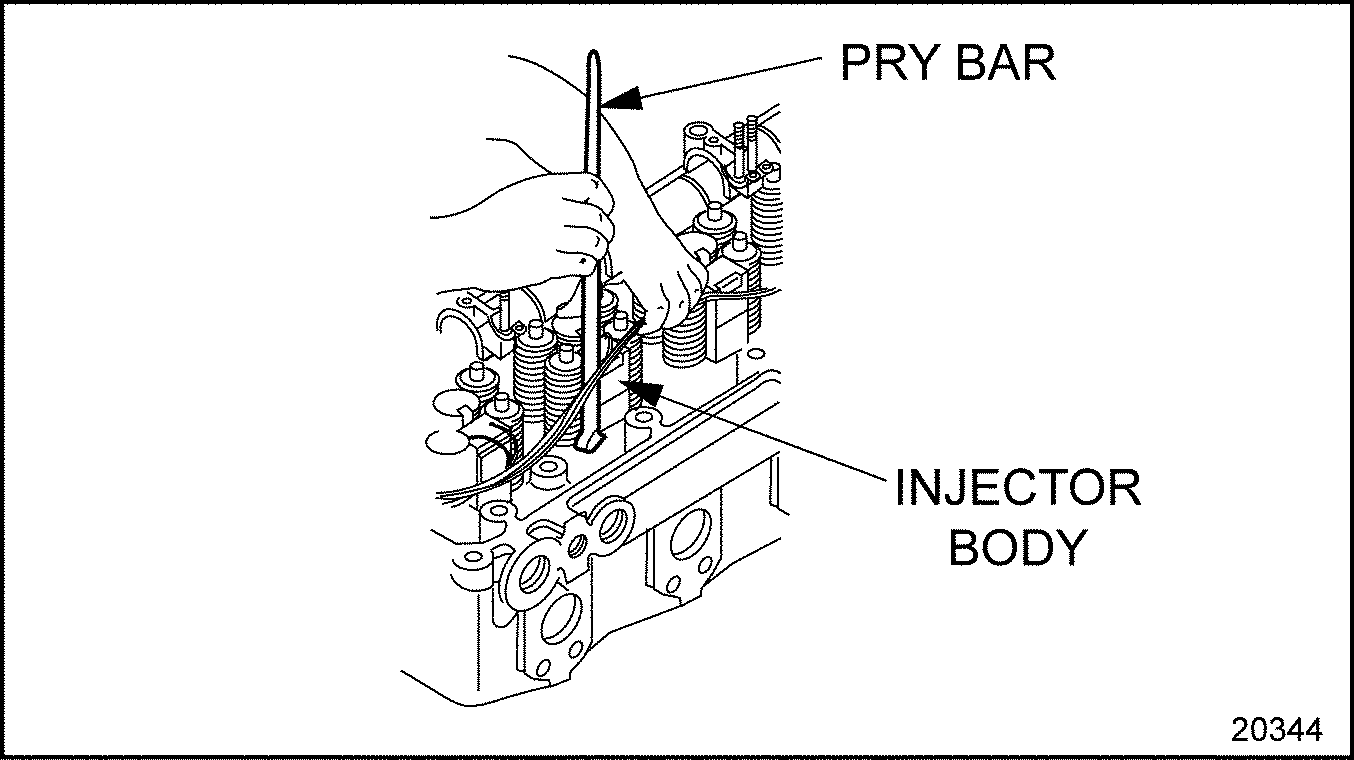 PRY BAR

INJECTOR BODY

20344