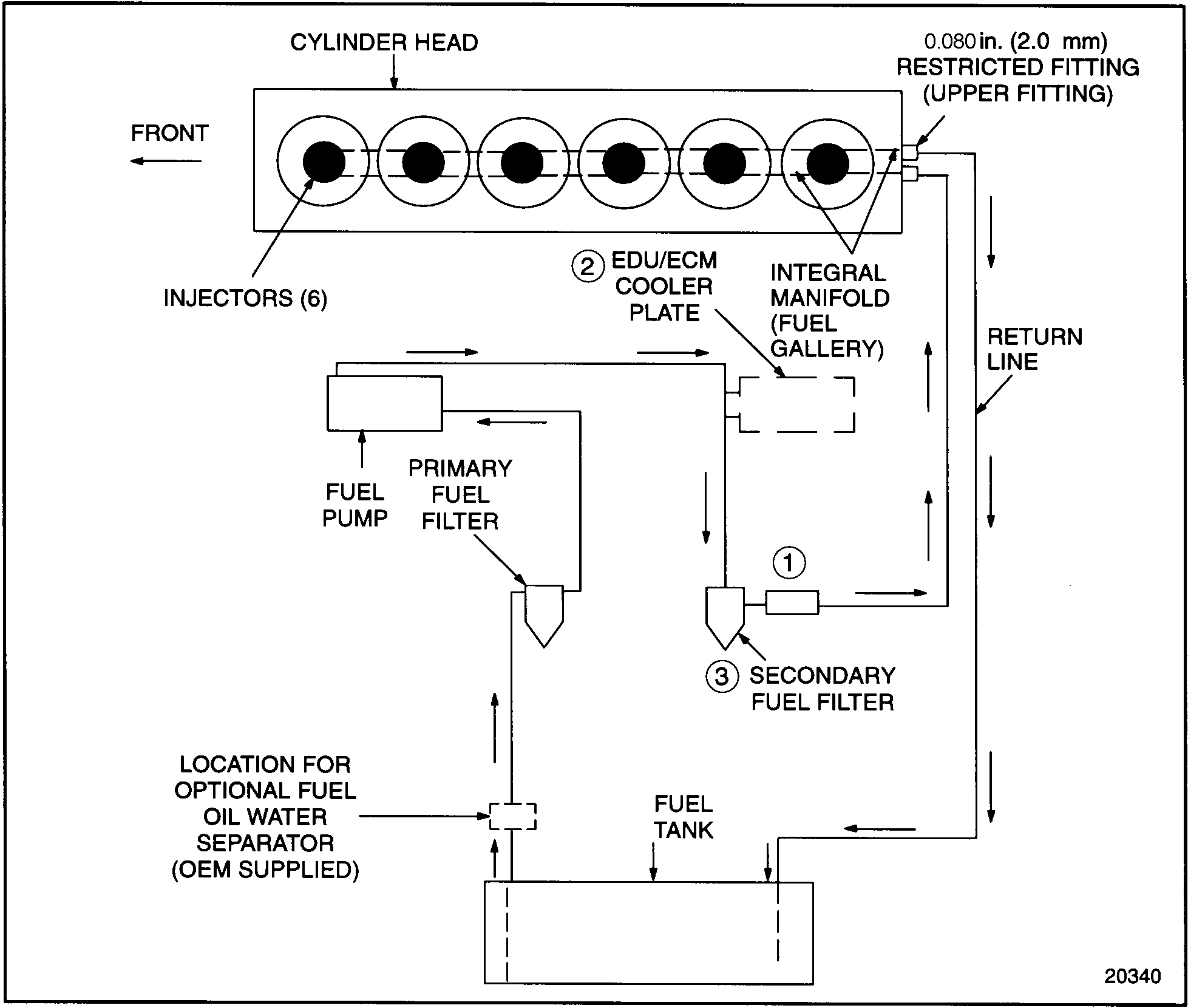 CYLINDER HEAD

0.080 in. (2.0 mm) RESTRICTED FITTING (UPPER FITTING)

FRONT

INJECTORS (6)

2 EDU/ECM COOLER PLATE

INTEGRAL MANIFOLD (FUEL GALLERY)

RETURN LINE

FUEL PUMP

PRIMARY FUEL FILTER

1

3 SECONDARY FUEL FILTER

LOCATION FOR OPTIONAL FUEL OIL WATER SEPARATOR (OEM SUPPLIED)

FUEL TANK

20340