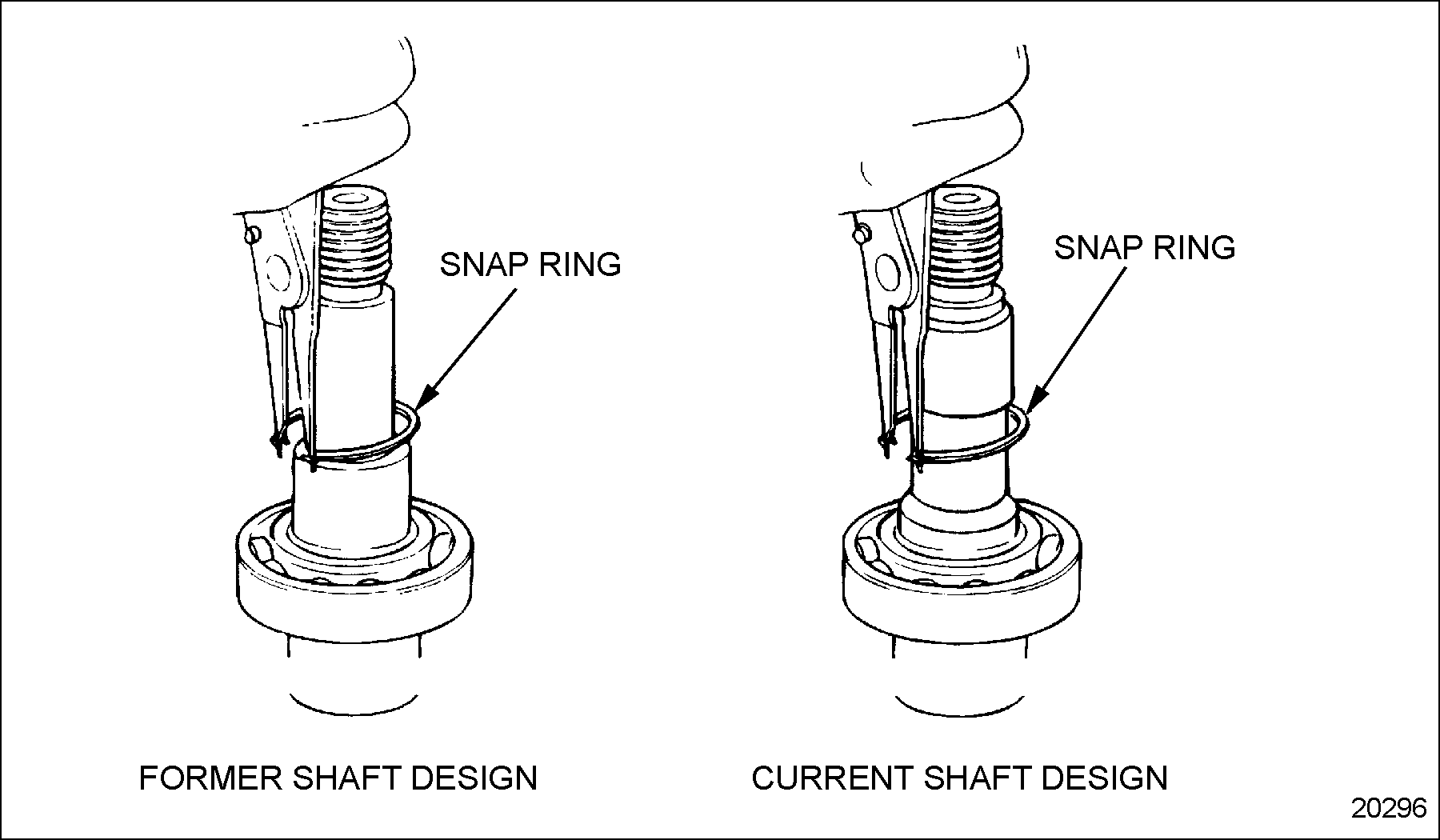 SNAP RING

SNAP RING

FORMER SHAFT DESIGN

CURRENT SHAFT DESIGN

20296