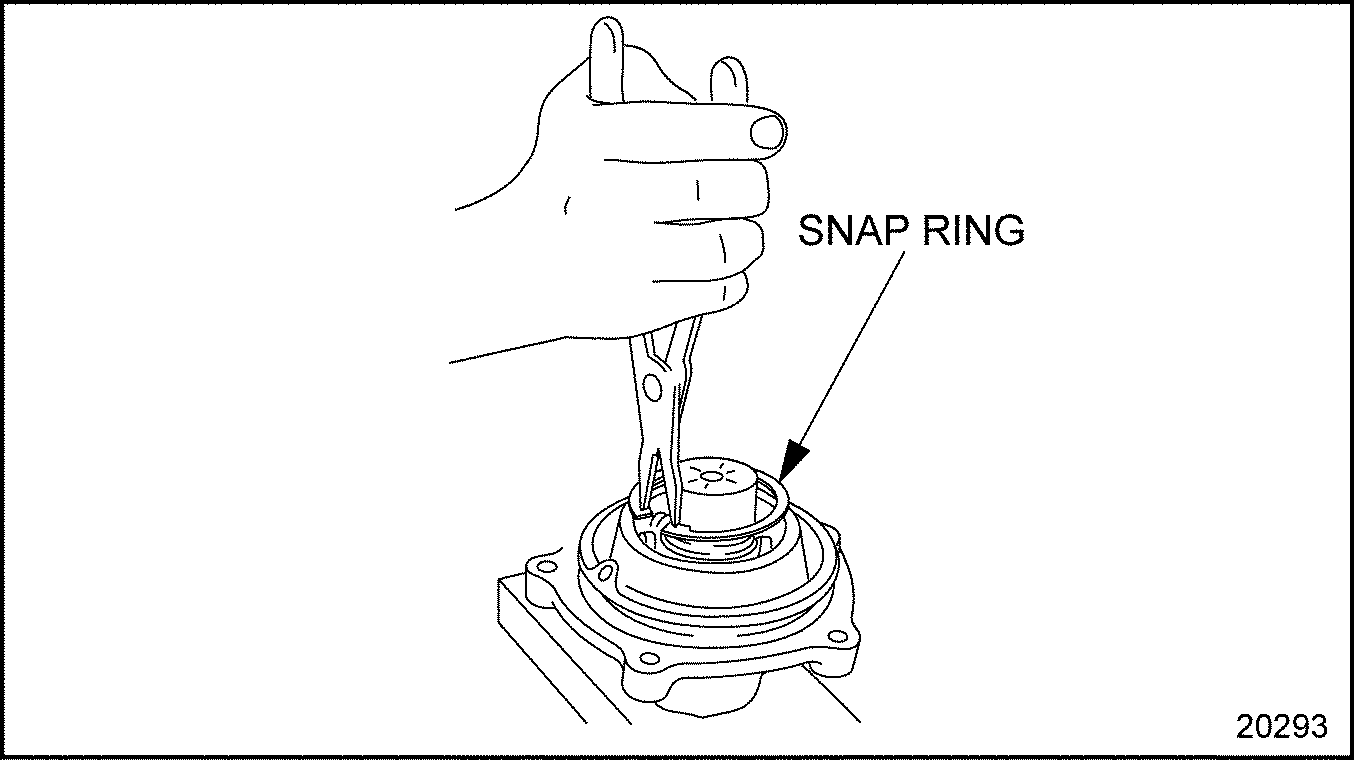 SNAP RING

20293