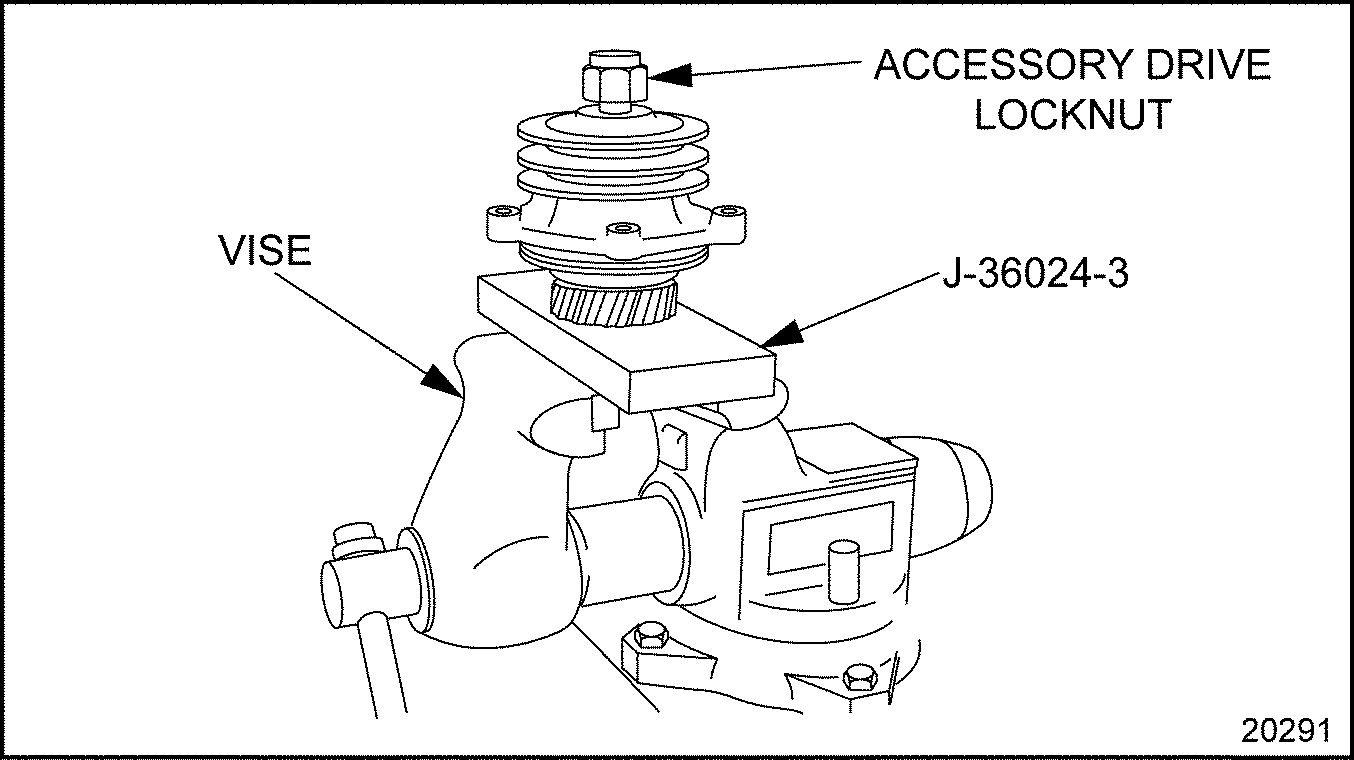 ACCESSORY DRIVE LOCKNUT

VISE

J-36024-3

20291