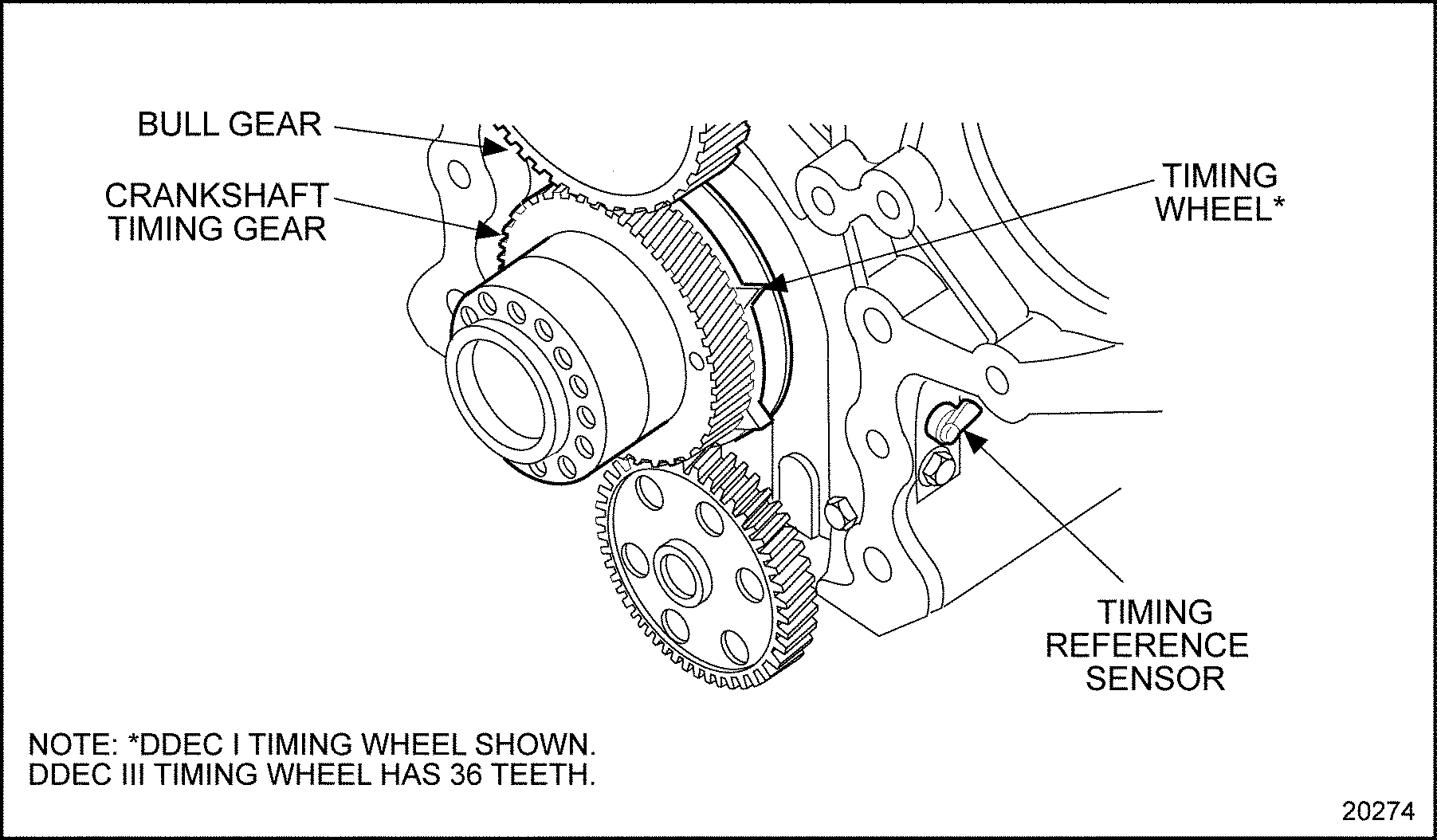 BULL GEAR

CRANKSHAFT TIMING GEAR

TIMING WHEEL*

TIMING REFERENCE SENSOR

NOTE: *DDEC I TIMING WHEEL SHOWN.
DDEC III TIMING WHEEL HAS 36 TEETH.

20274