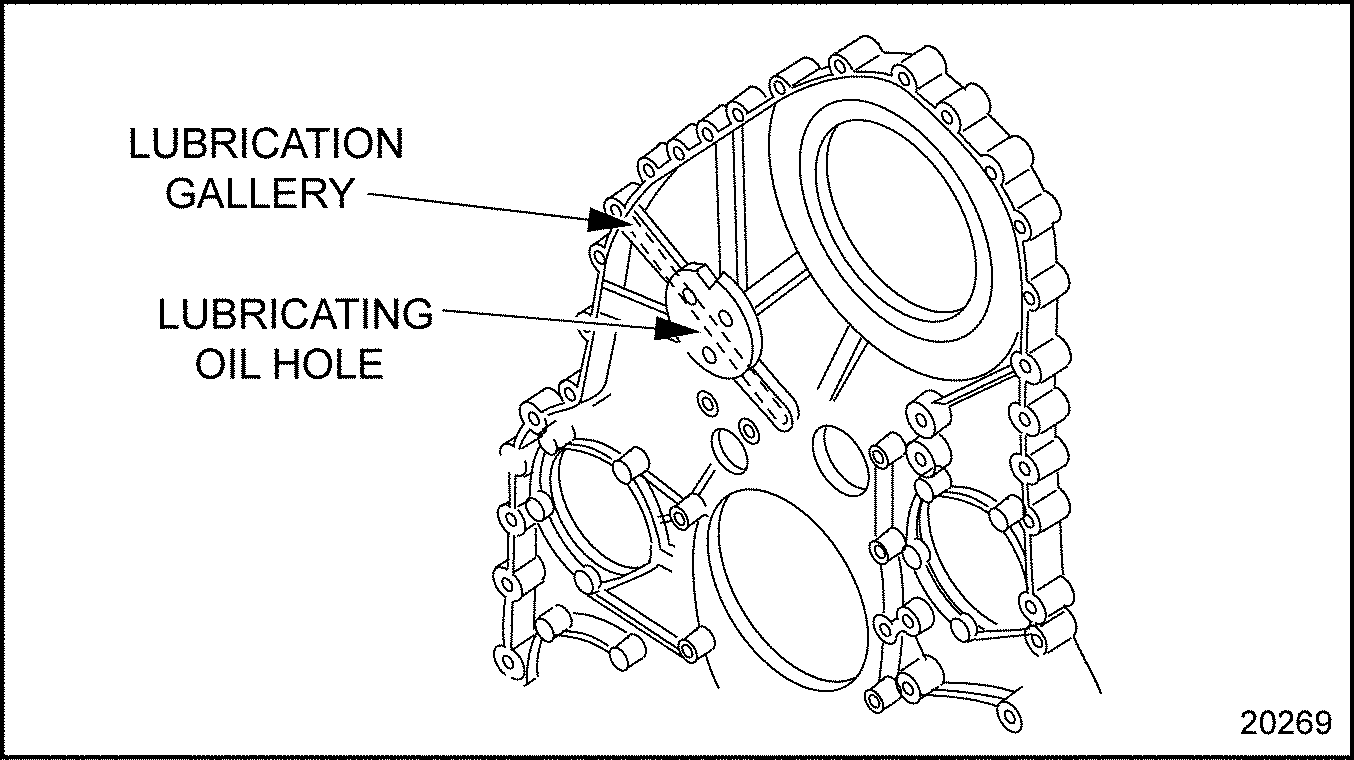 LUBRICATION GALLERY

LUBRICATING OIL HOLE

20269