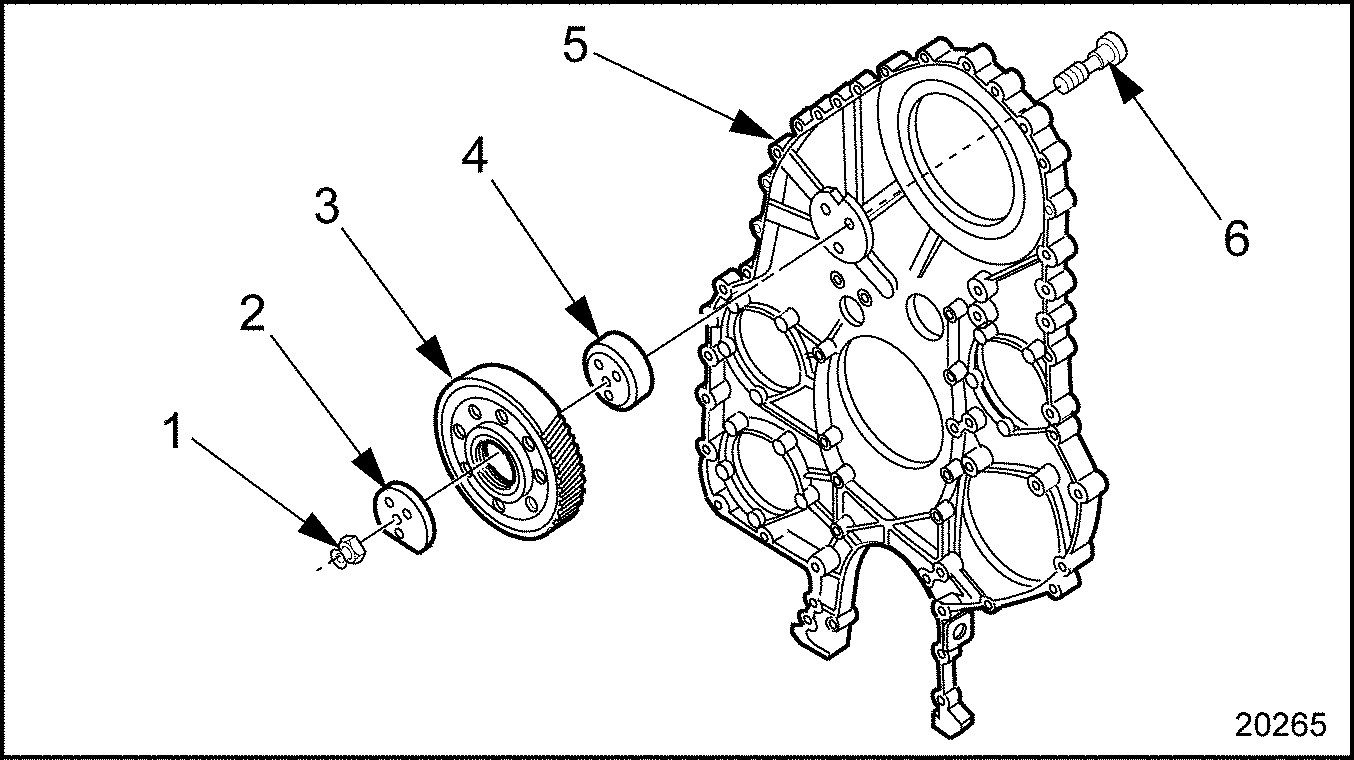 5
6
4
3
2
1
20265