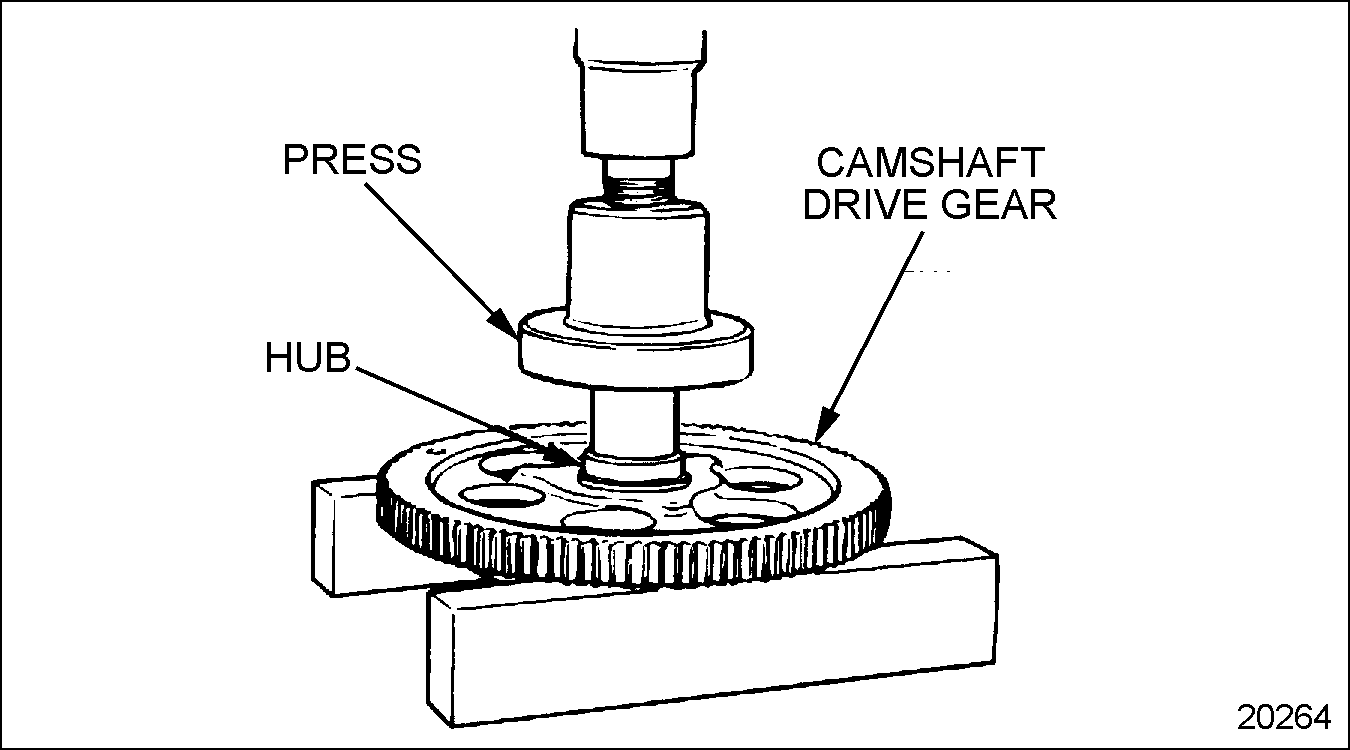 PRESS

CAMSHAFT DRIVE GEAR

HUB

20264