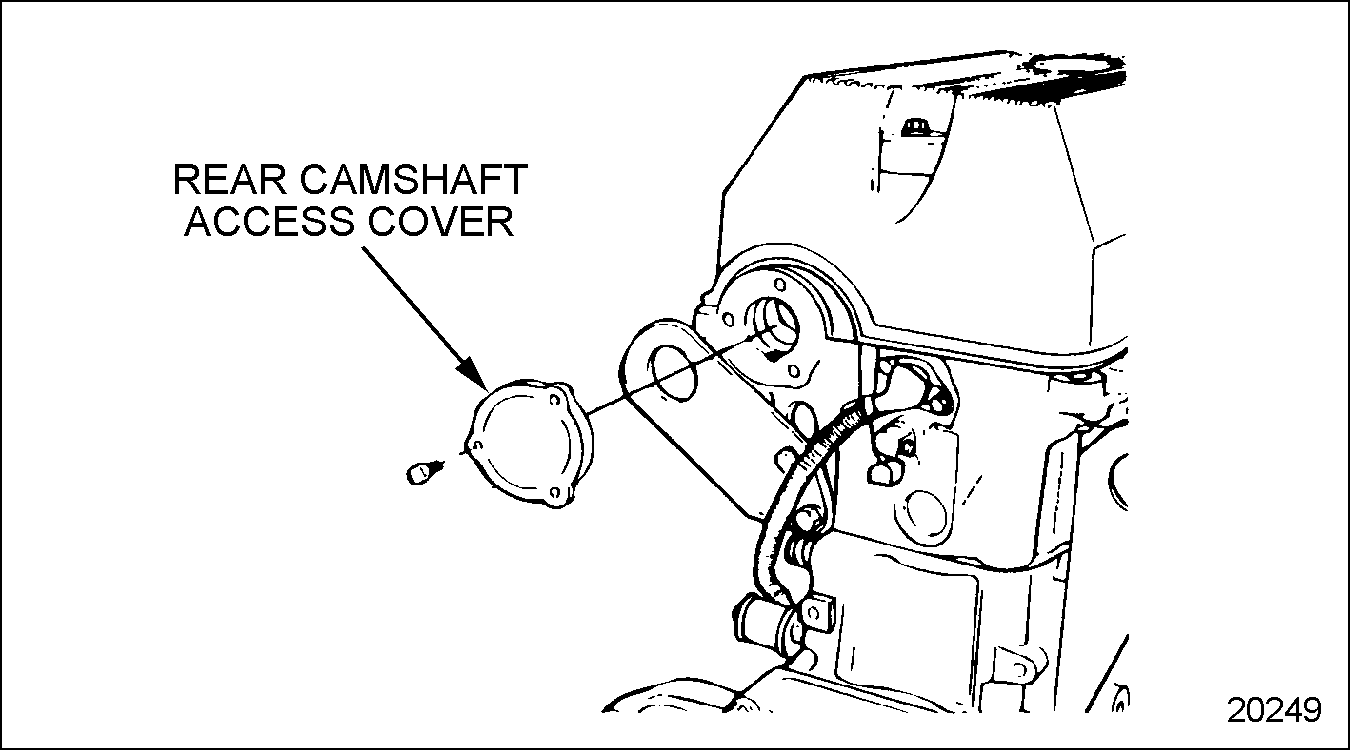 REAR CAMSHAFT
ACCESS COVER

20249