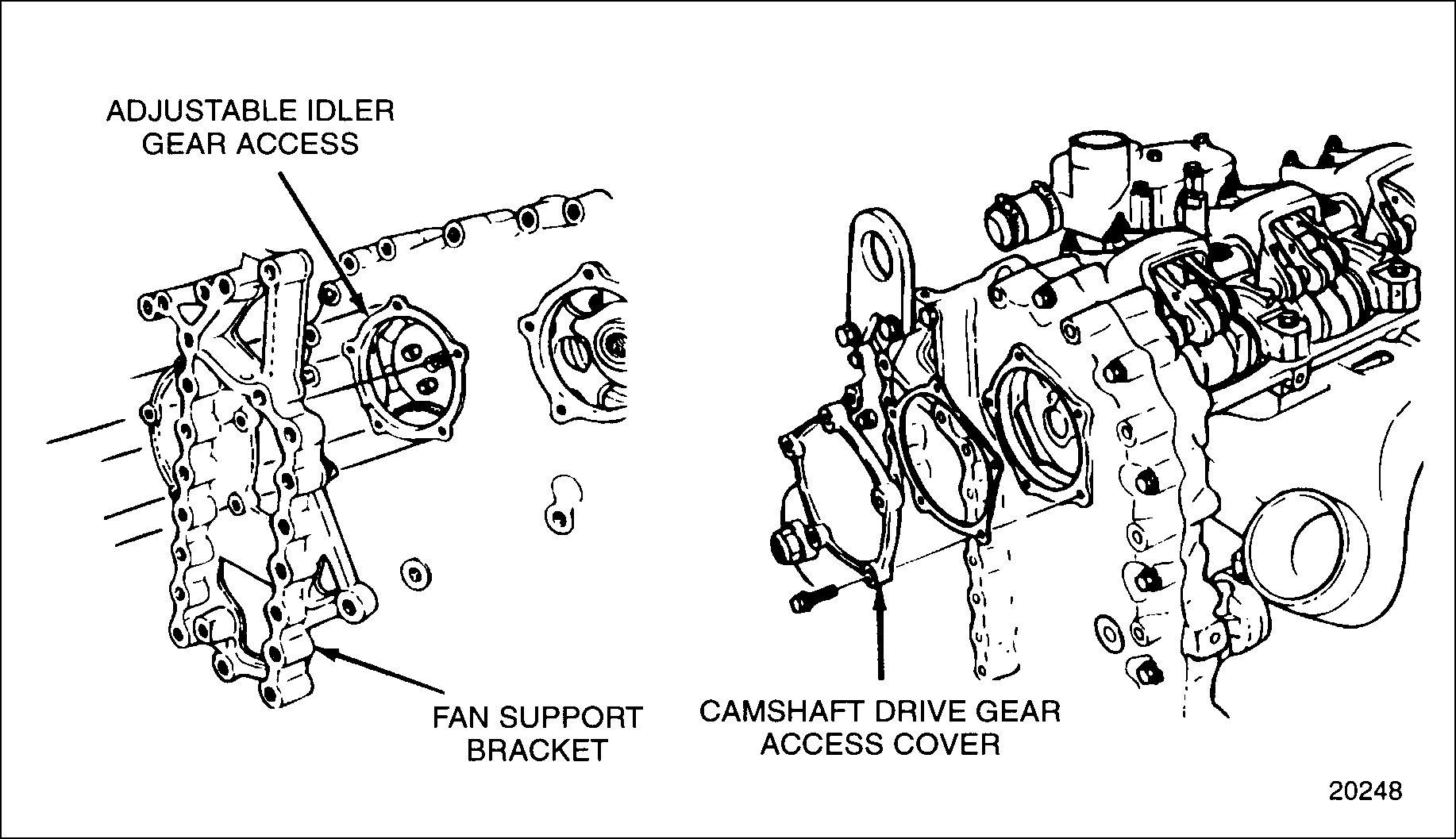 ADJUSTABLE IDLER GEAR ACCESS

FAN SUPPORT BRACKET

CAMSHAFT DRIVE GEAR ACCESS COVER

20248