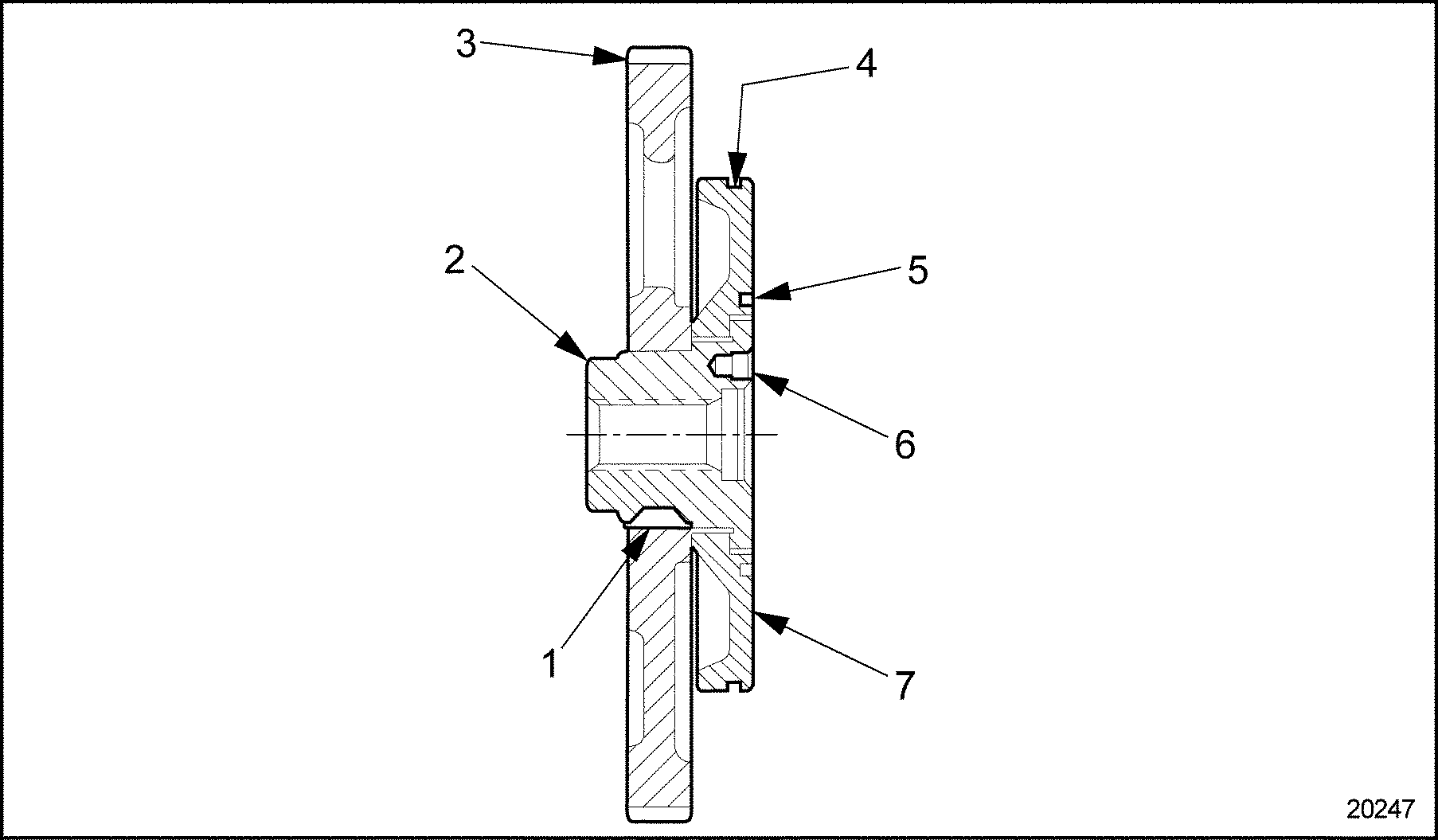 3
4
2
5
6
1
7
20247