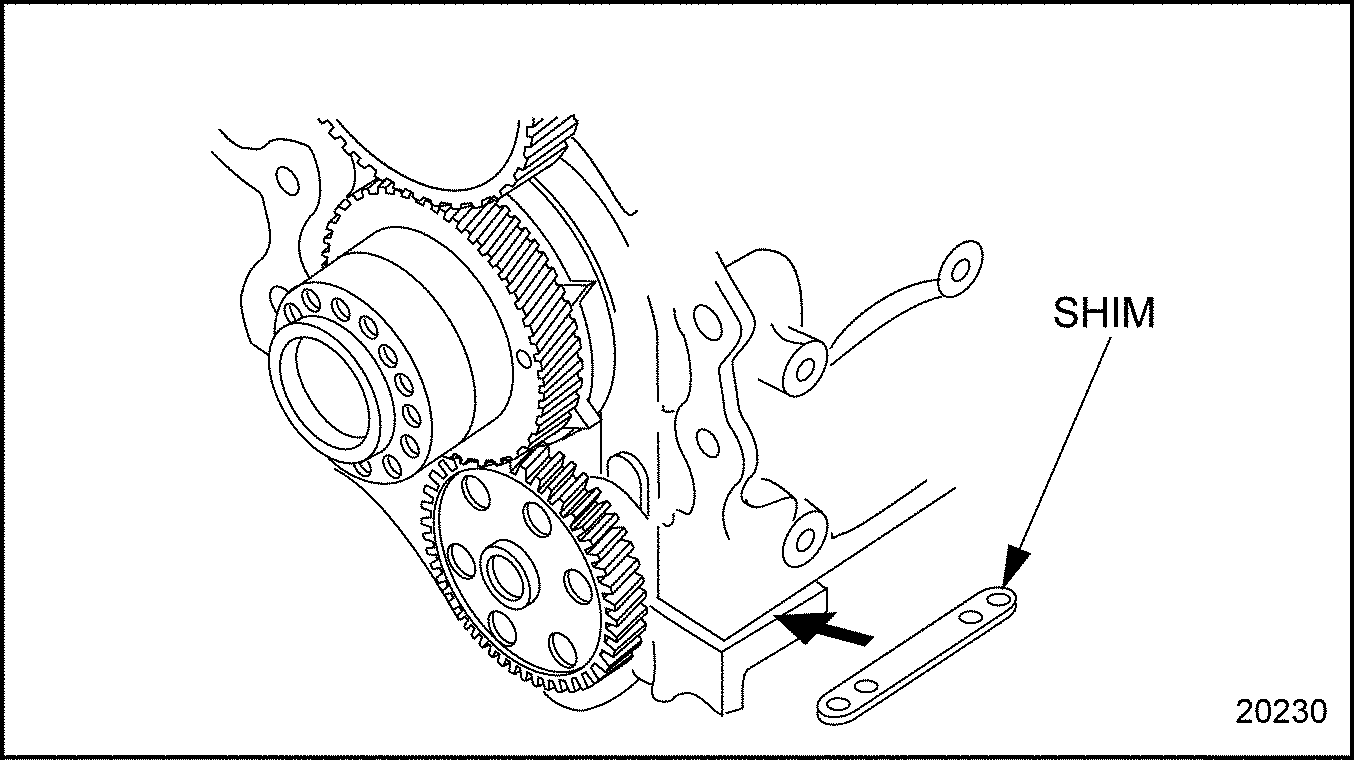 SHIM

20230