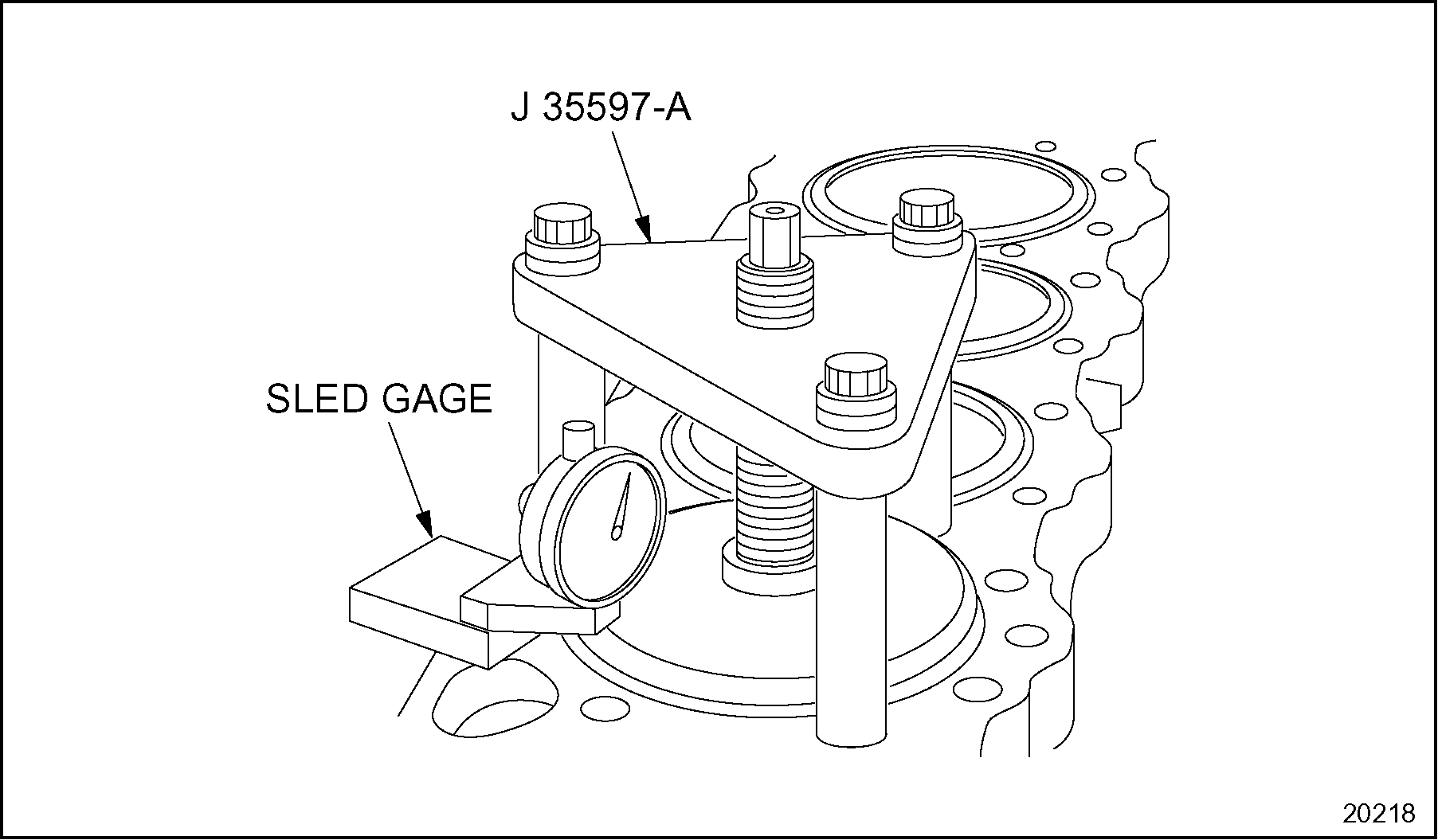 J 35597-A

SLED GAGE

20218