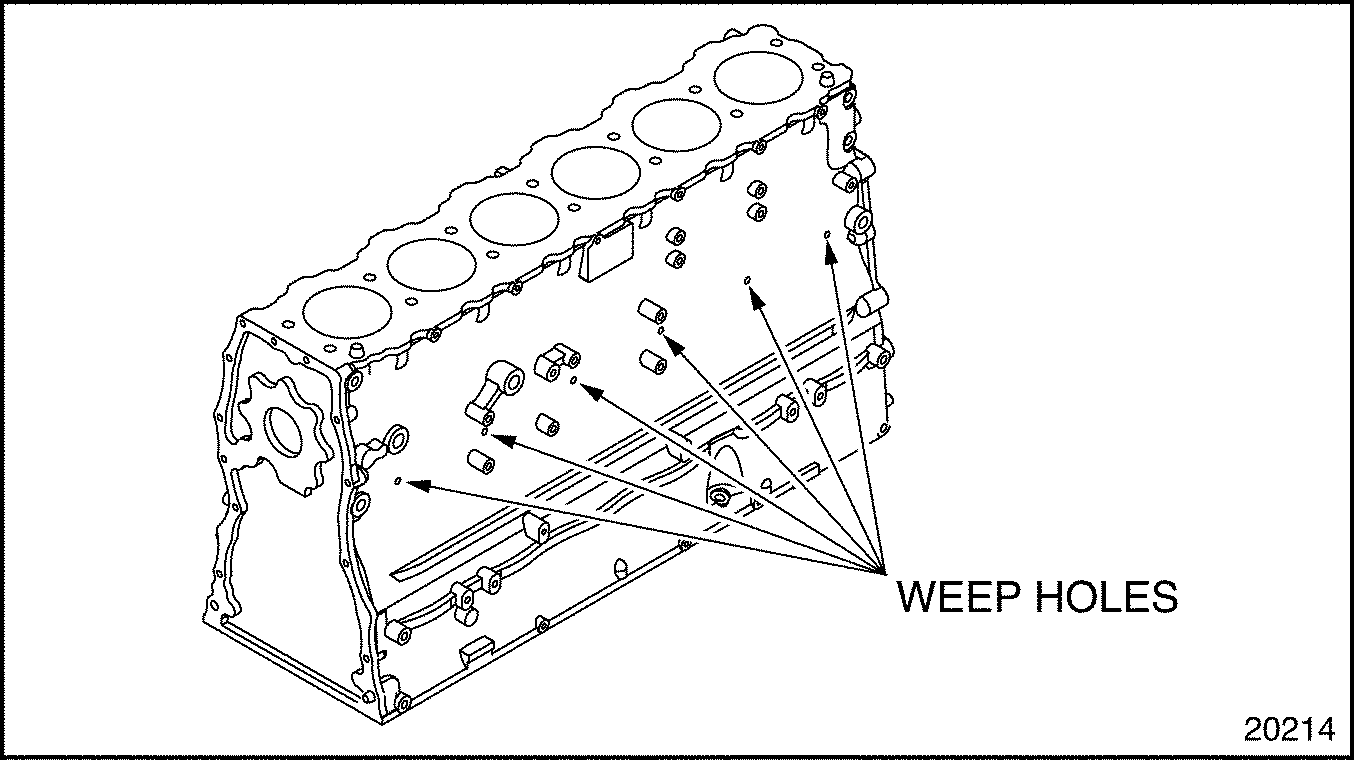 WEEP HOLES

20214