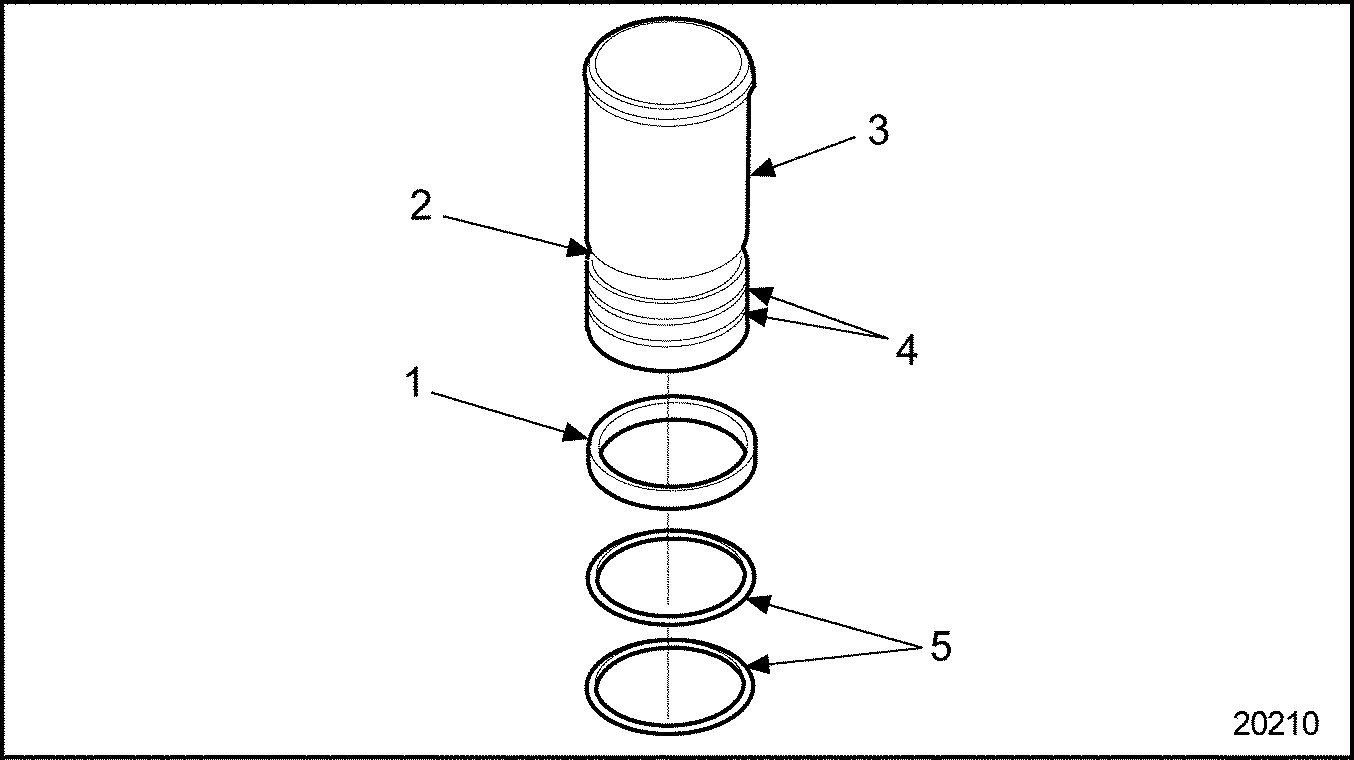 3
2
4
1
5
20210