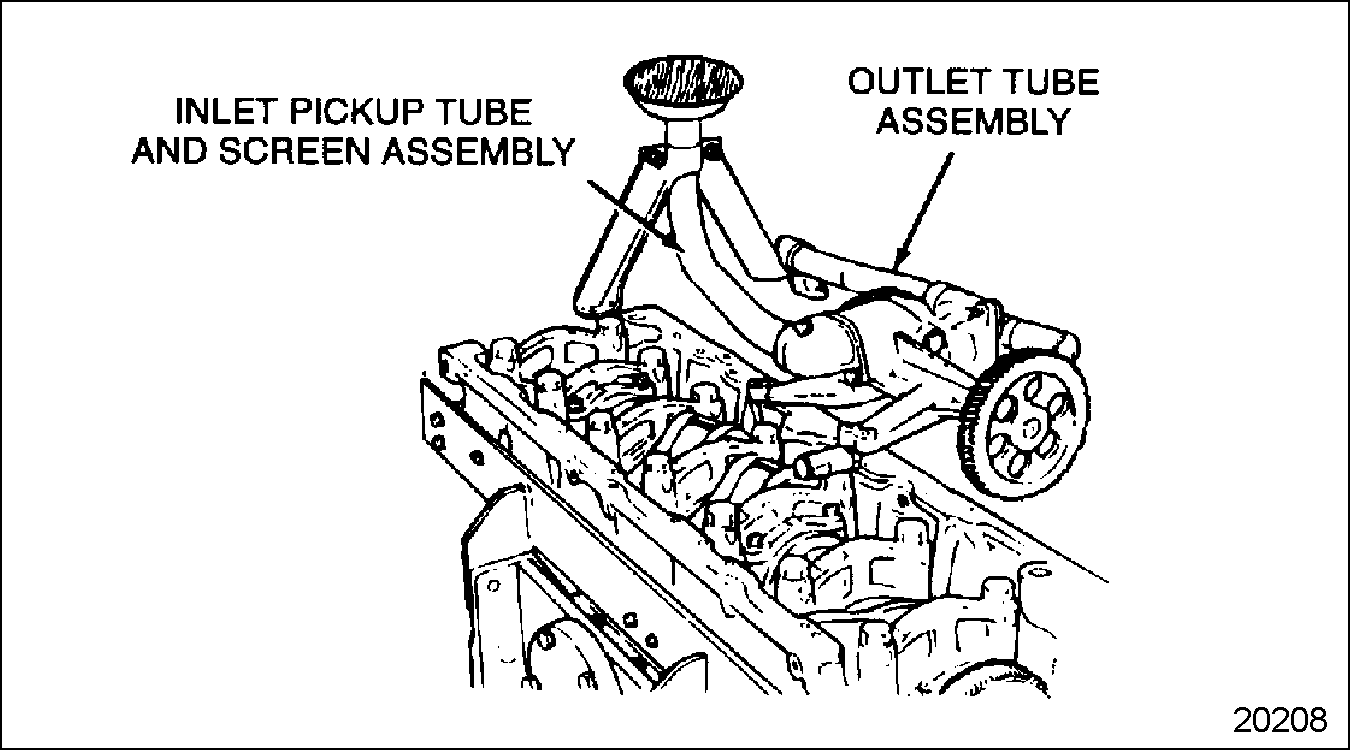 INLET PICKUP TUBE AND SCREEN ASSEMBLY

OUTLET TUBE ASSEMBLY

20208