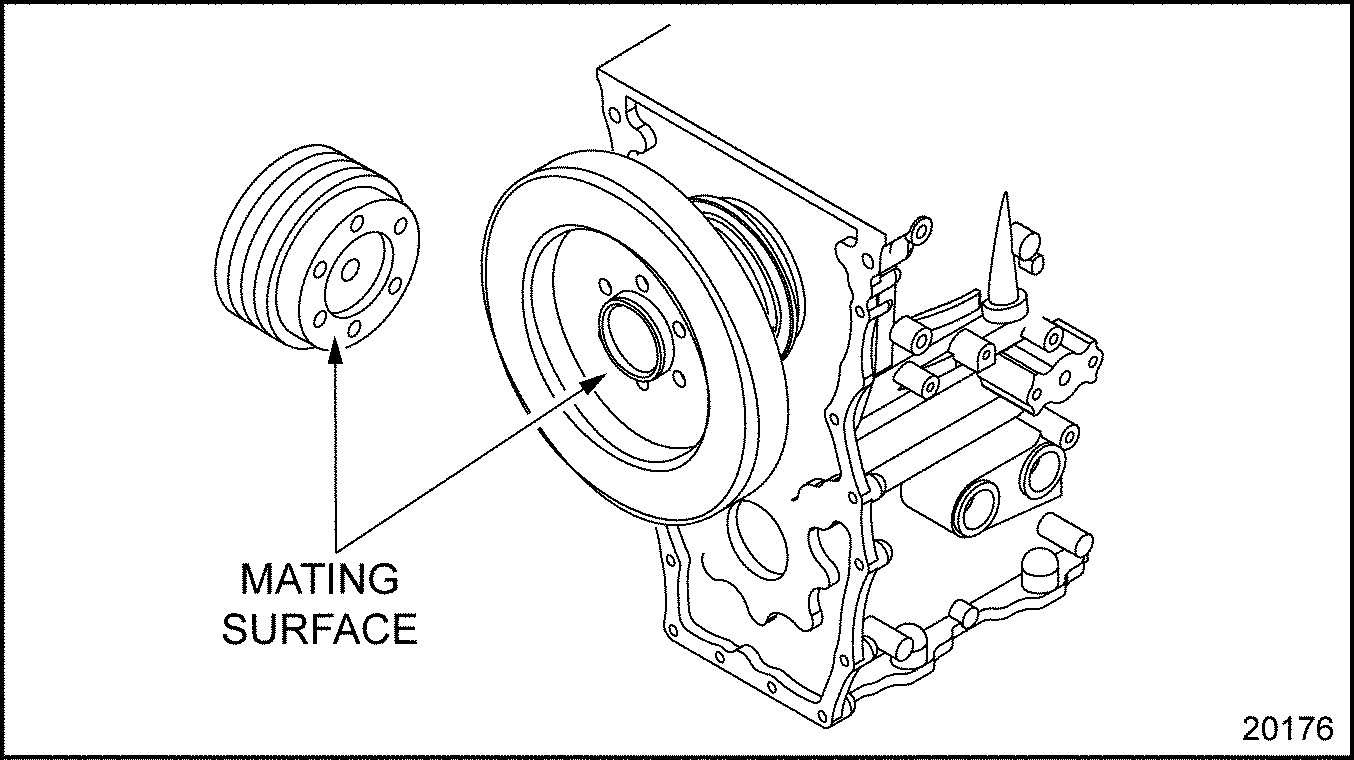 MATING SURFACE

20176