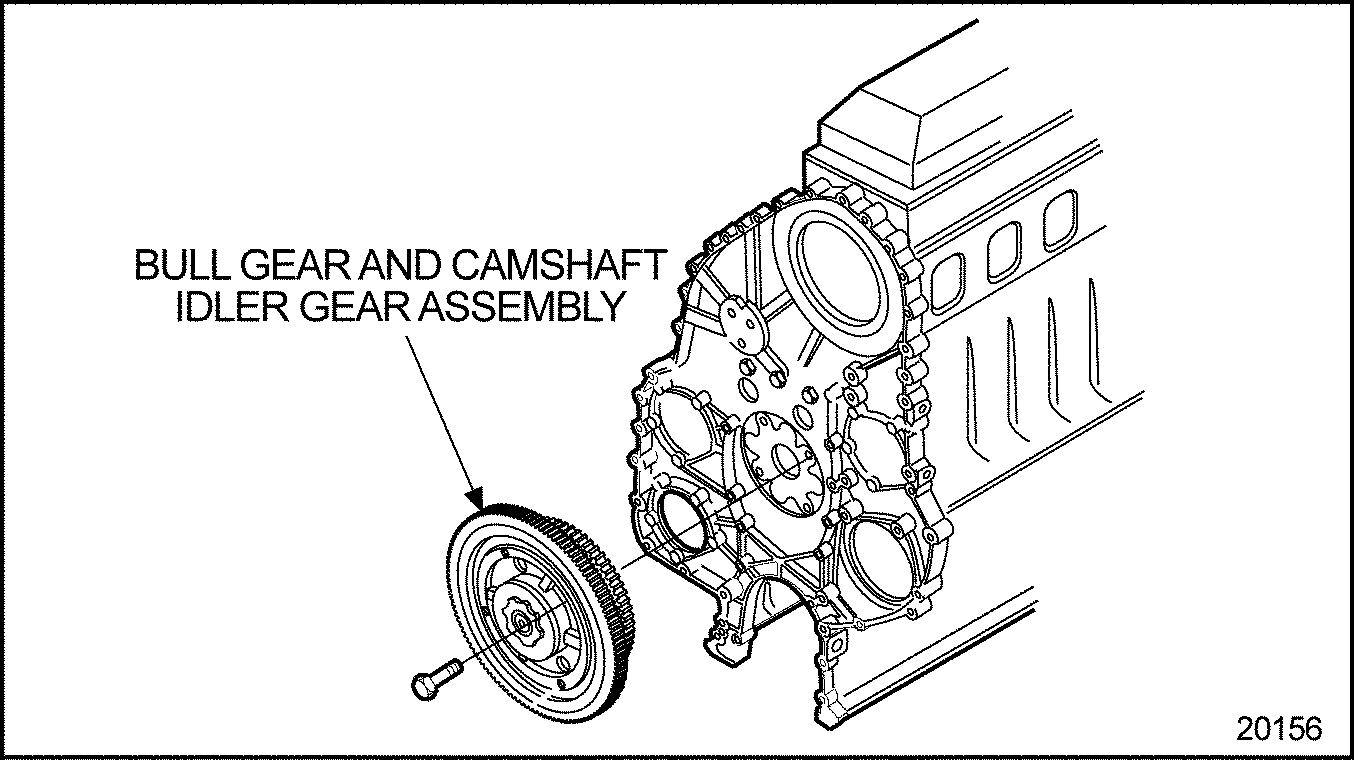 BULL GEAR AND CAMSHAFT IDLER GEAR ASSEMBLY

20156